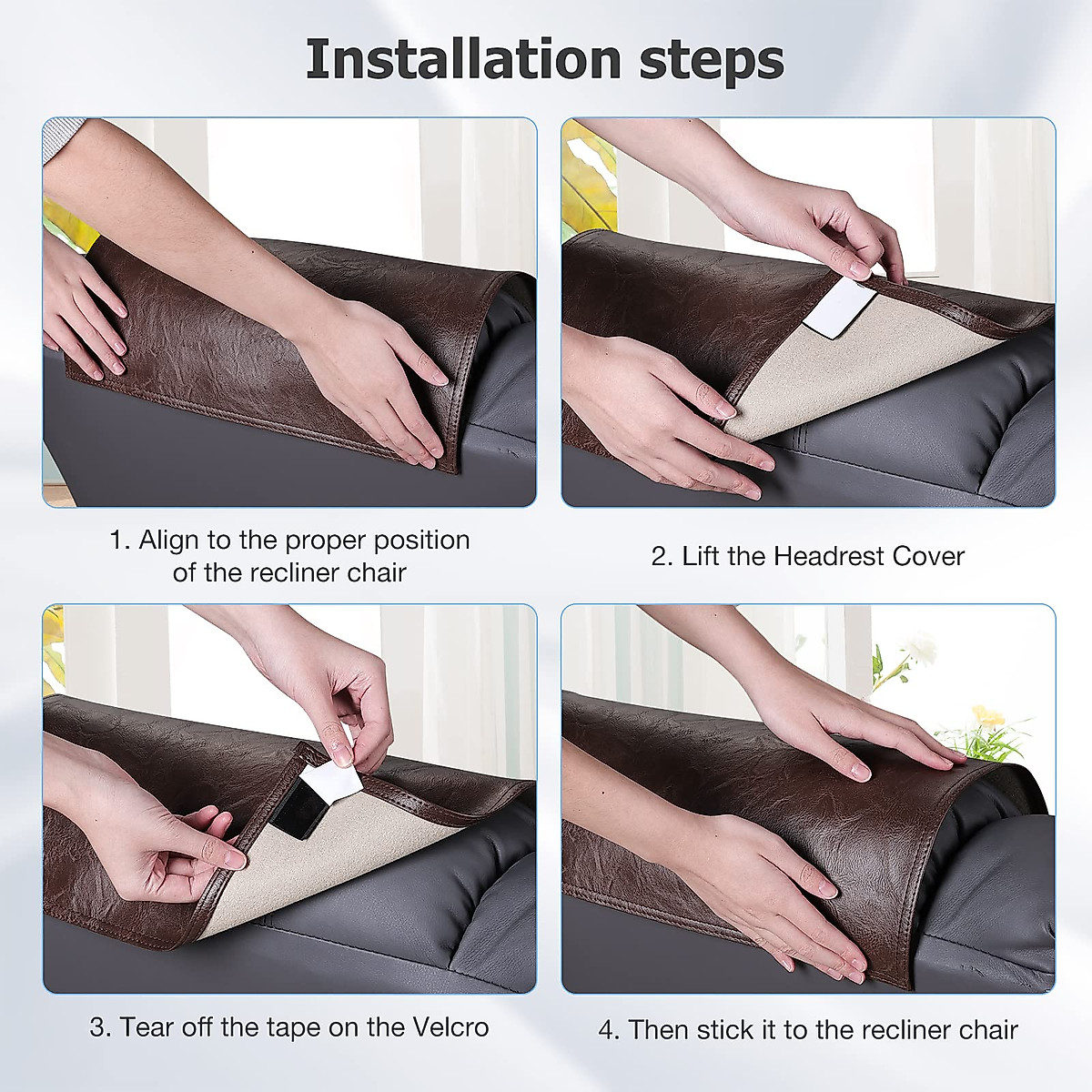 Installation steps

1. Align to the proper position of the recliner chair

2. Lift the Headrest Cover

3. Tear off the tape on the Velcro

4. Then stick it to the recliner chair