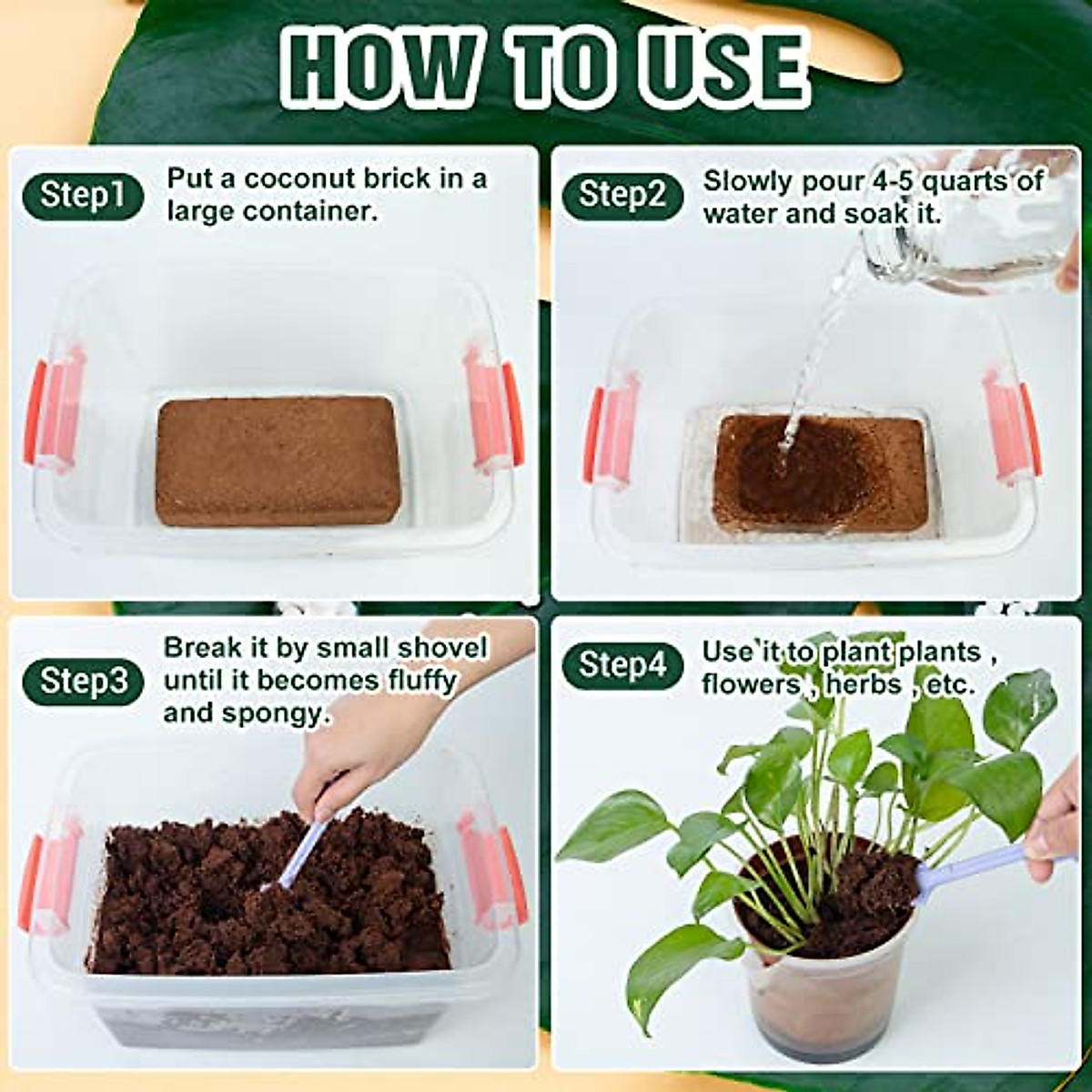 HOW TO USE

Step1 Put a coconut brick in a large container.

Step2 Slowly pour 4-5 quarts of water and soak it.

Step3 Break it by small shovel until it becomes fluffy and spongy.

Step4 Use it to plant plants , flowers , herbs , etc.