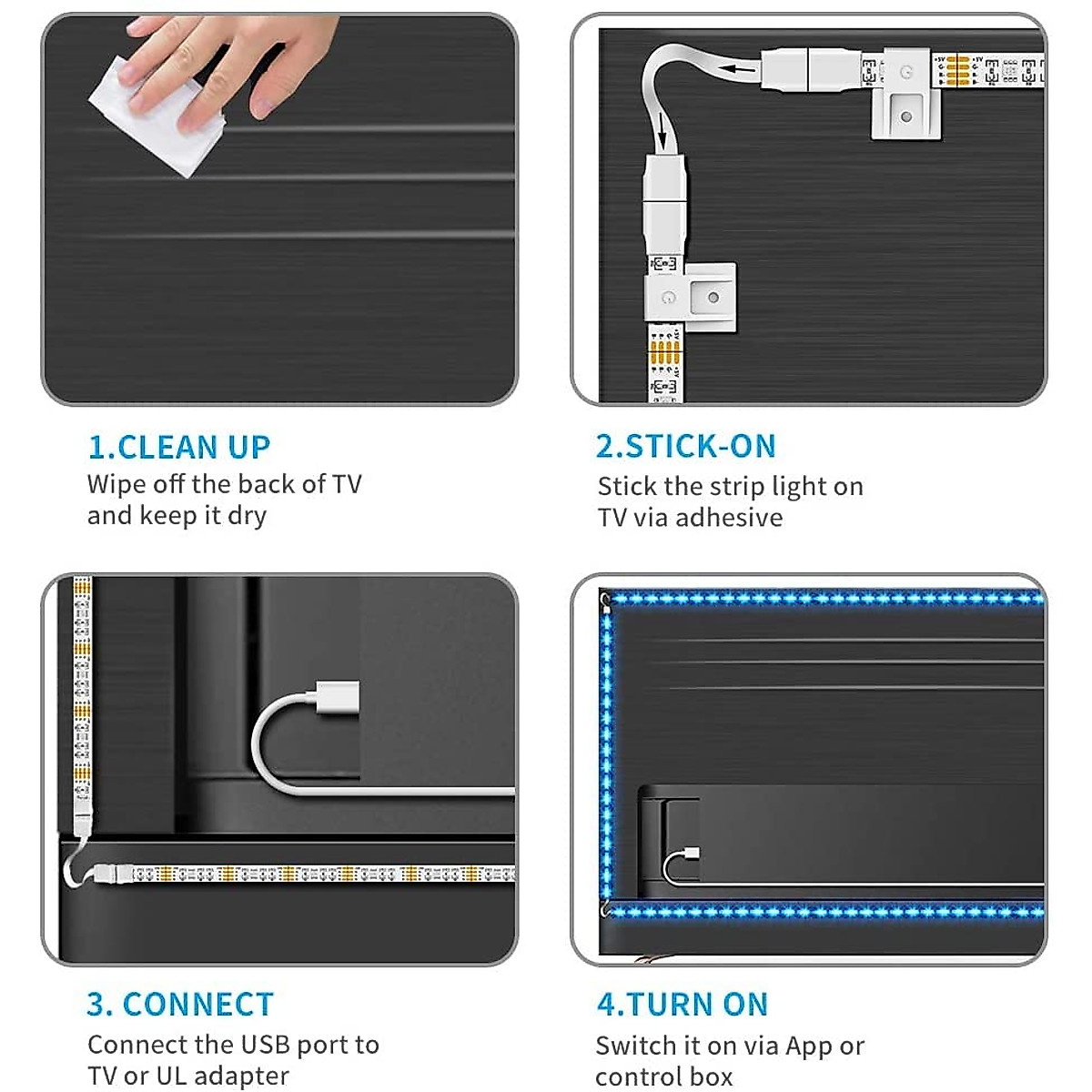 1.CLEAN UP
Wipe off the back of TV and keep it dry

2.STICK-ON
Stick the strip light on TV via adhesive

3. CONNECT
Connect the USB port to TV or UL adapter

4.TURN ON
Switch it on via App or control box