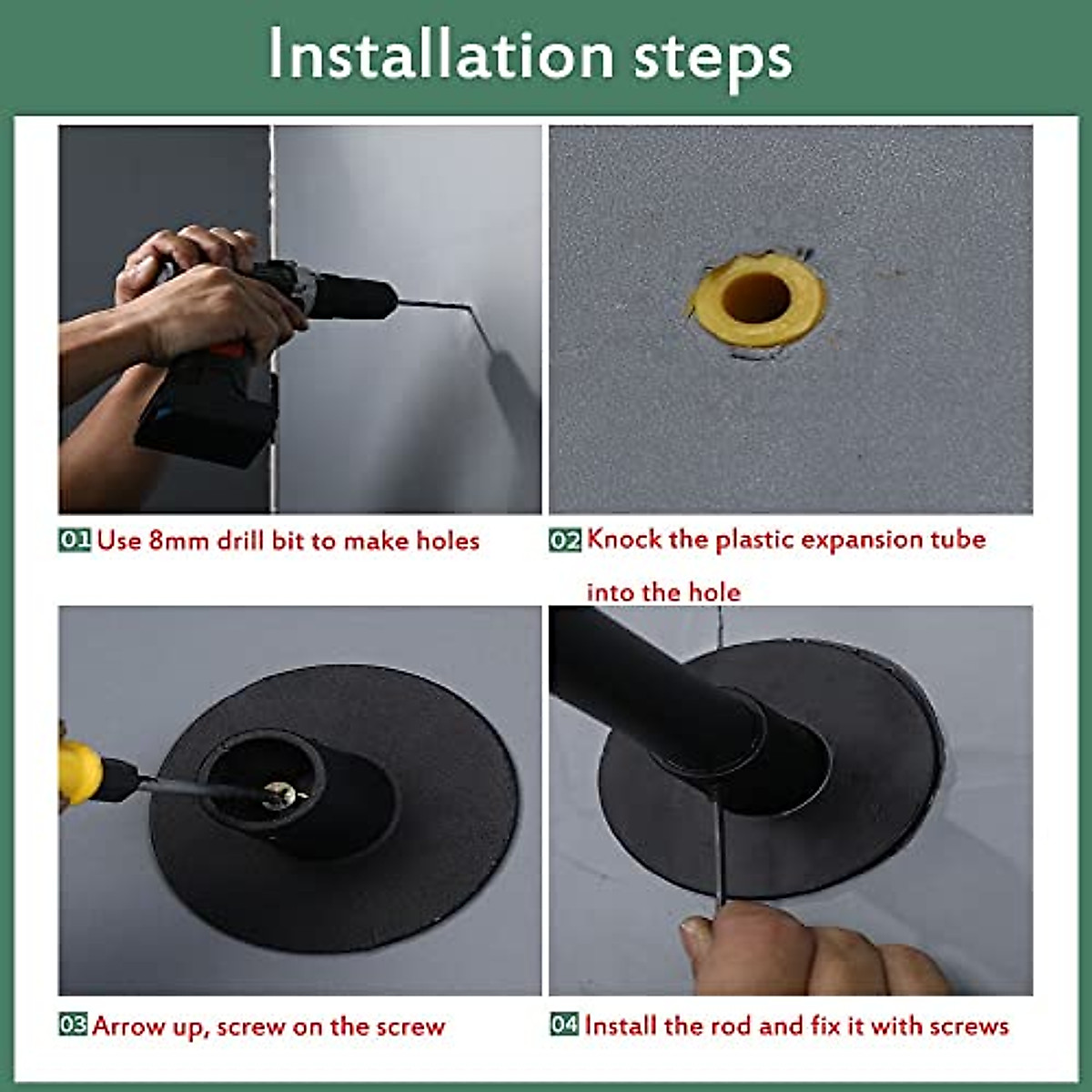 Installation steps

01 Use 8mm drill bit to make holes

02 Knock the plastic expansion tube into the hole

03 Arrow up, screw on the screw

04 Install the rod and fix it with screws