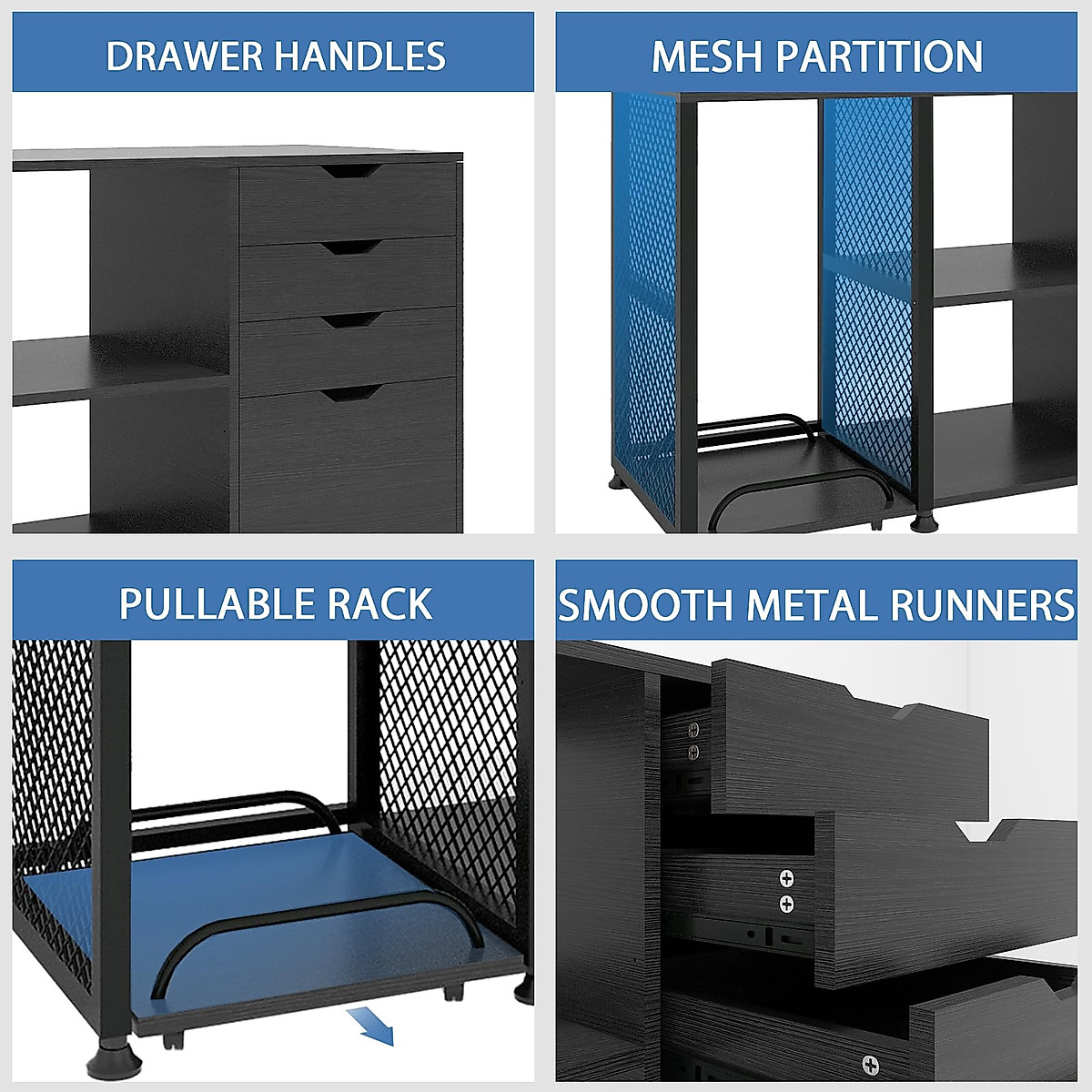 DRAWER HANDLES

MESH PARTITION

PULLABLE RACK

SMOOTH METAL RUNNERS