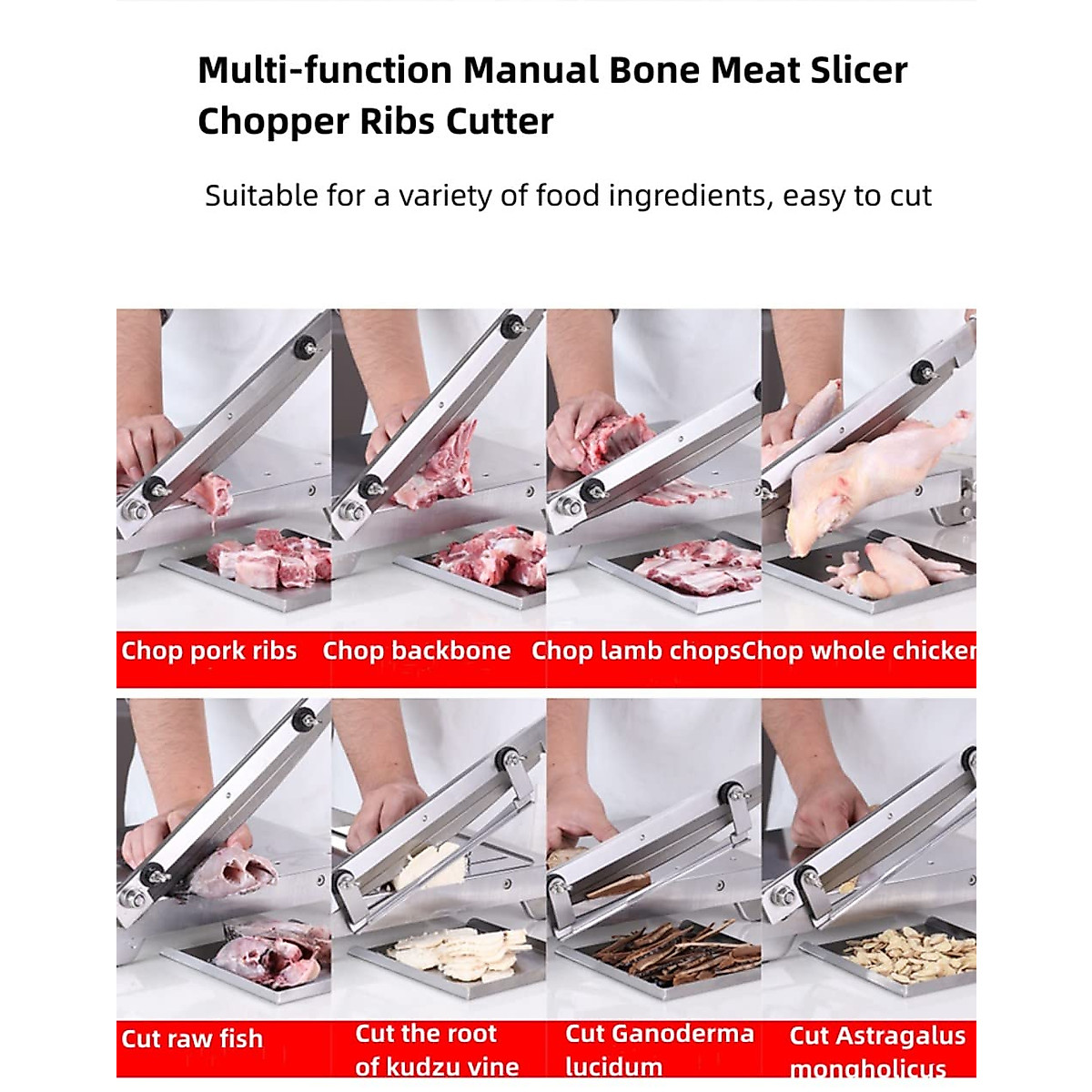 Multi-function Manual Bone Meat Slicer Chopper Ribs Cutter

Suitable for a variety of food ingredients, easy to cut

Chop pork ribs

Chop backbone

Chop lamb chops

Chop whole chicken

Cut raw fish

Cut the root of kudzu vine

Cut Ganoderma lucidum

Cut Astragalus mongholicus