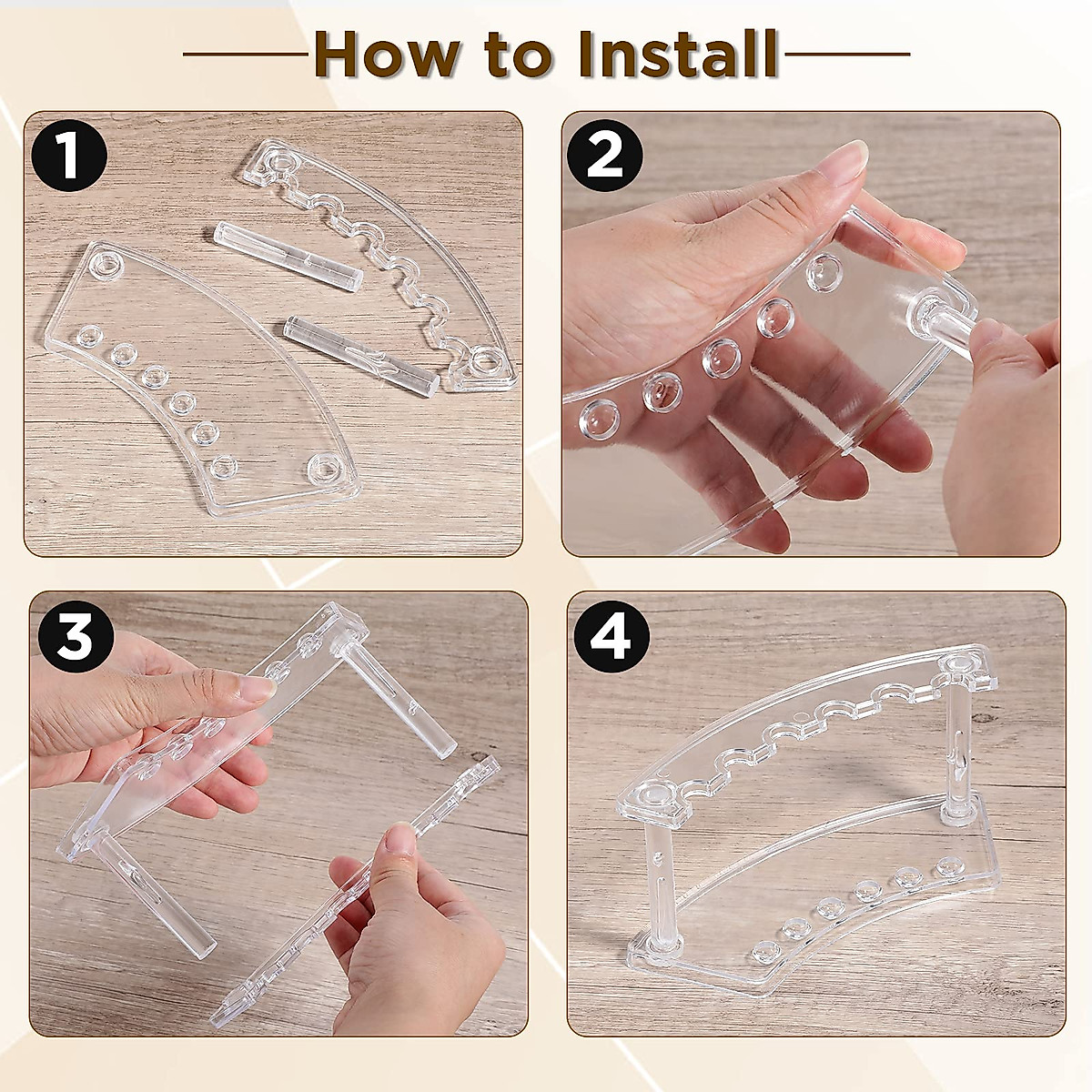 How to Install

1

2

3

4