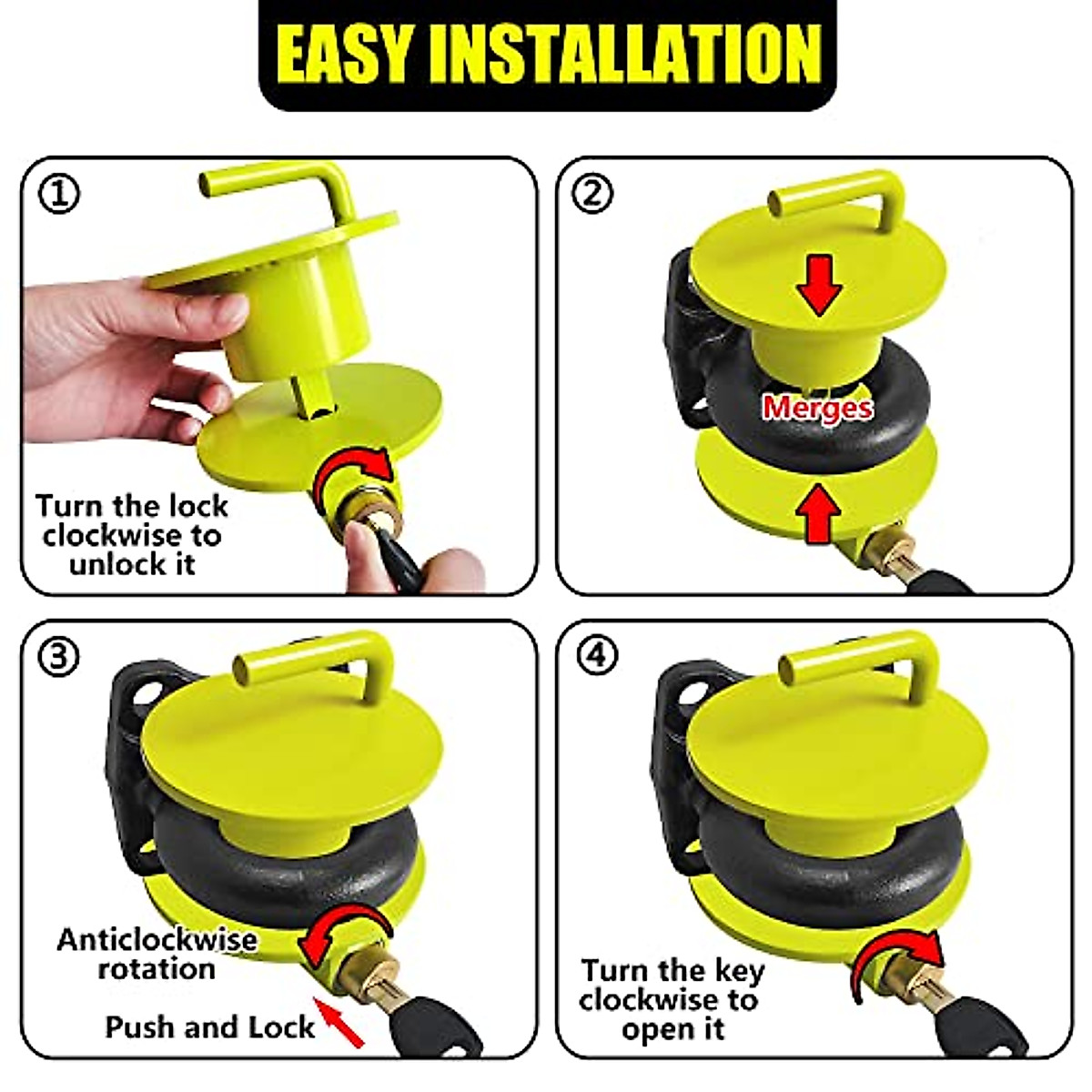 EASY INSTALLATION

①

Turn the lock clockwise to unlock it

②

Merges

③

Anticlockwise rotation

Push and Lock

④

Turn the key clockwise to open it