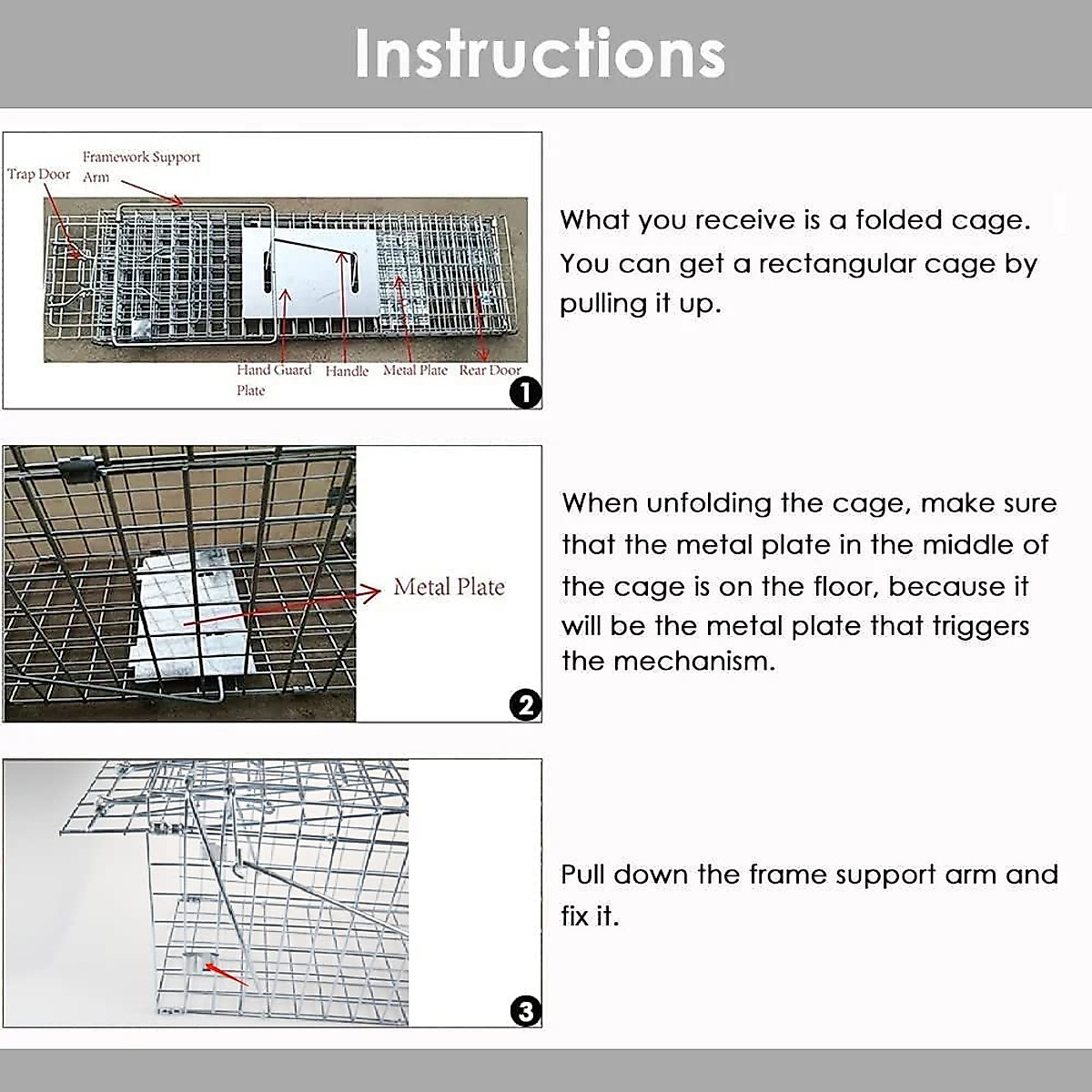 Instructions

Trap Door

Framework Support Arm

Hand Guard Plate

Handle

Metal Plate

Rear Door

1

What you receive is a folded cage. You can get a rectangular cage by pulling it up.

Metal Plate

2

When unfolding the cage, make sure that the metal plate in the middle of the cage is on the floor, because it will be the metal plate that triggers the mechanism.

3

Pull down the frame support arm and fix it.