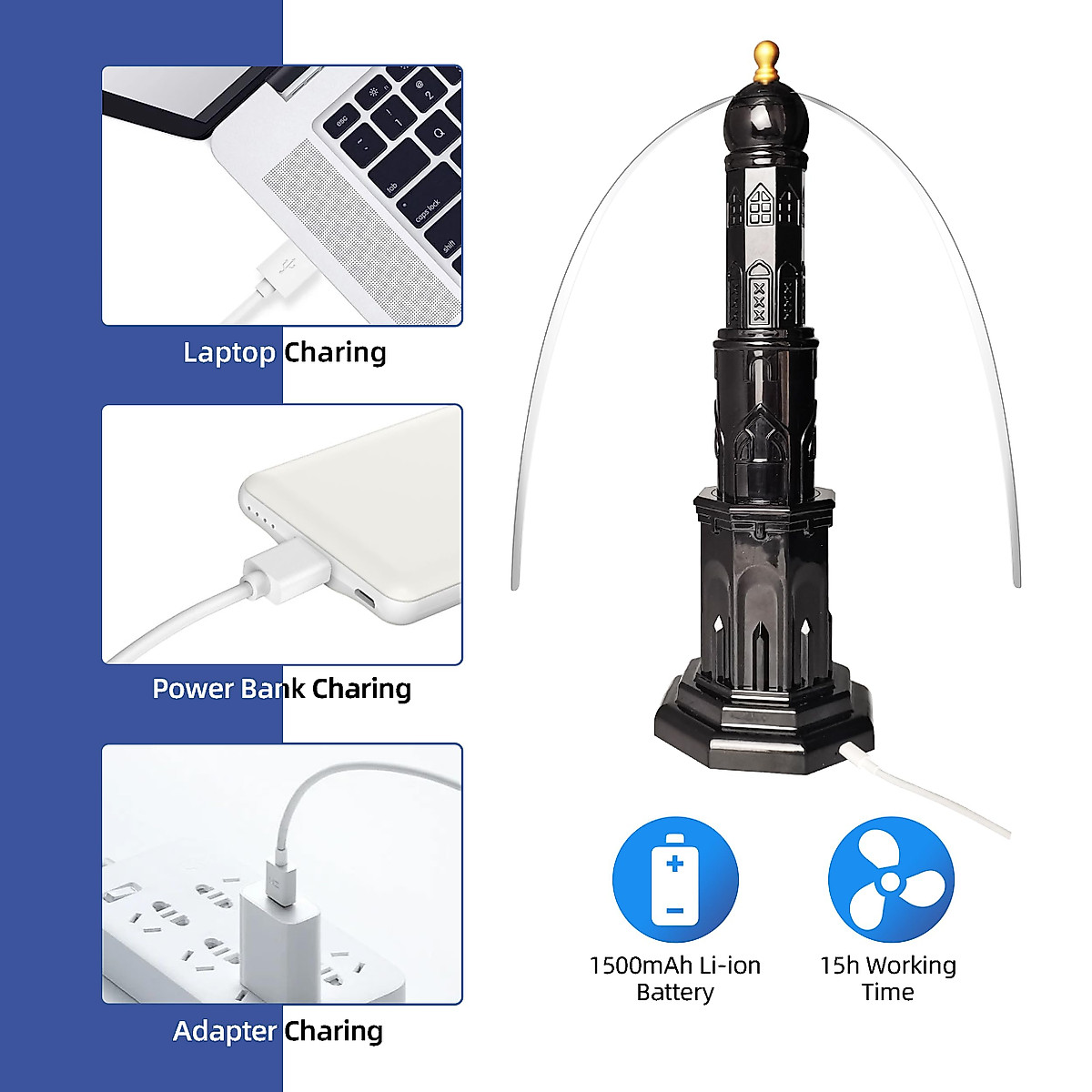 esc
tab
caps lock
shift

Laptop Charing

Power Bank Charing

Adapter Charing

1500mAh Li-ion Battery

15h Working Time