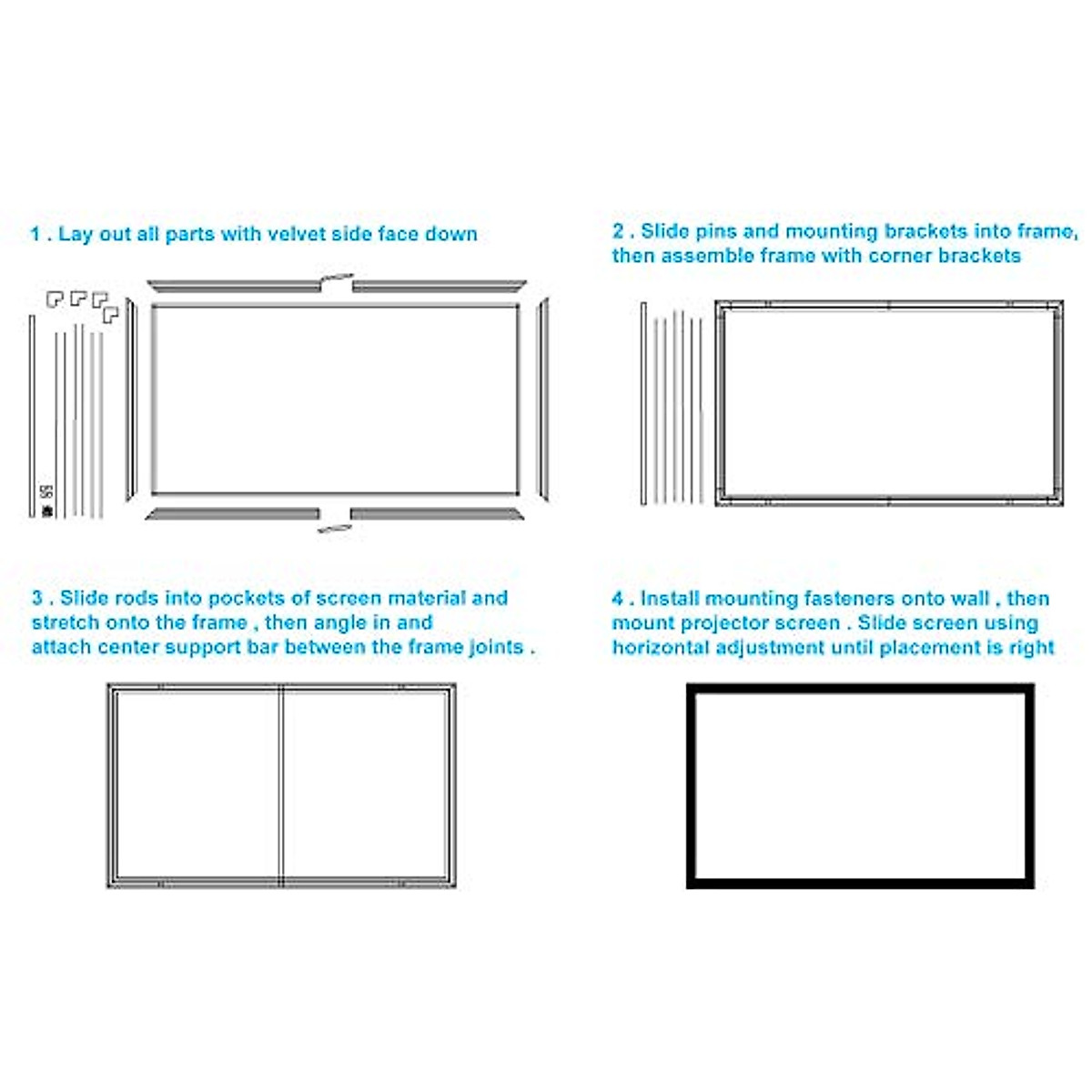 1 . Lay out all parts with velvet side face down

2 . Slide pins and mounting brackets into frame, then assemble frame with corner brackets

3 . Slide rods into pockets of screen material and stretch onto the frame , then angle in and attach center support bar between the frame joints .

4 . Install mounting fasteners onto wall , then mount projector screen . Slide screen using horizontal adjustment until placement is right