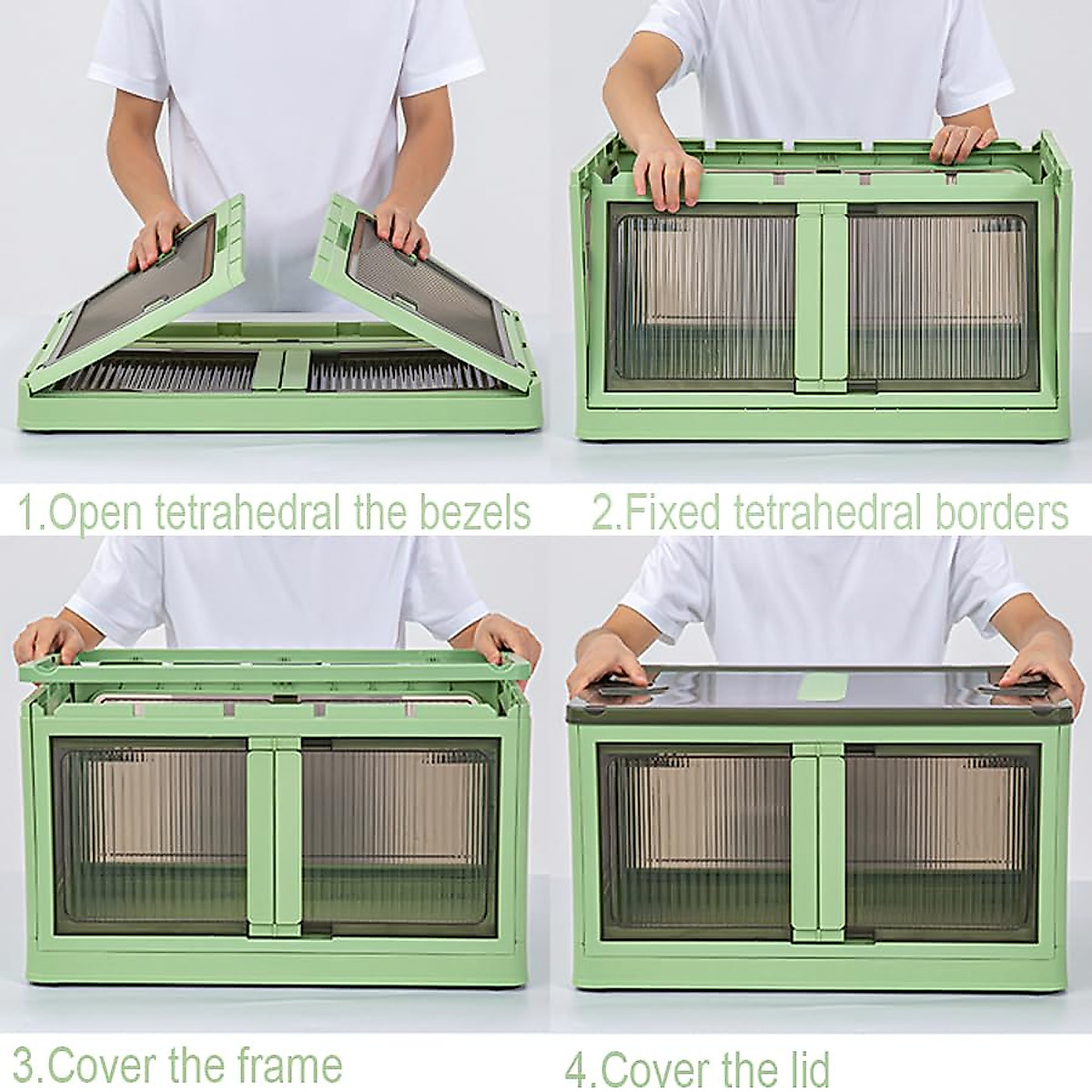 1.Open tetrahedral the bezels

2.Fixed tetrahedral borders

3.Cover the frame

4.Cover the lid