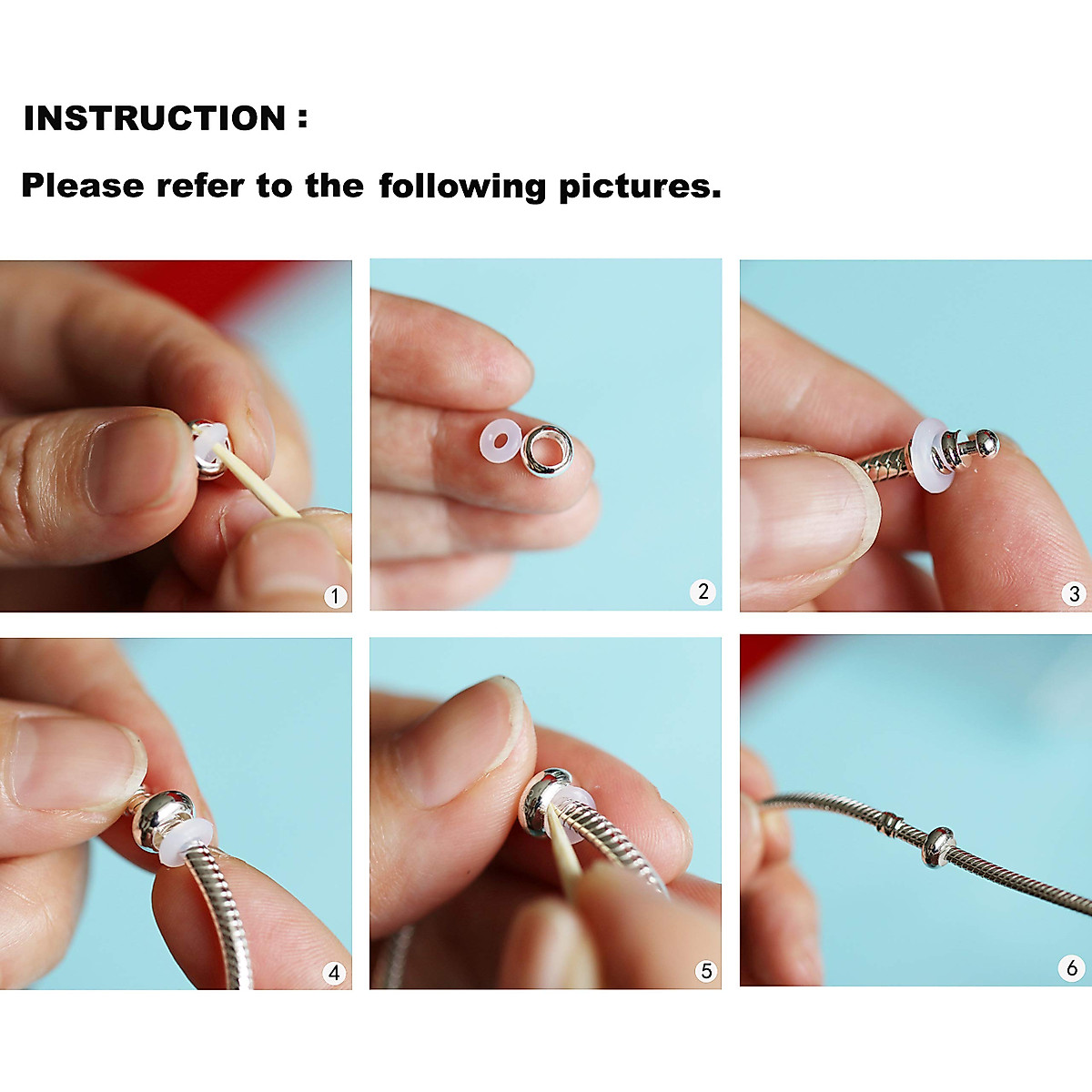 INSTRUCTION :

Please refer to the following pictures.

1

2

3

4

5

6