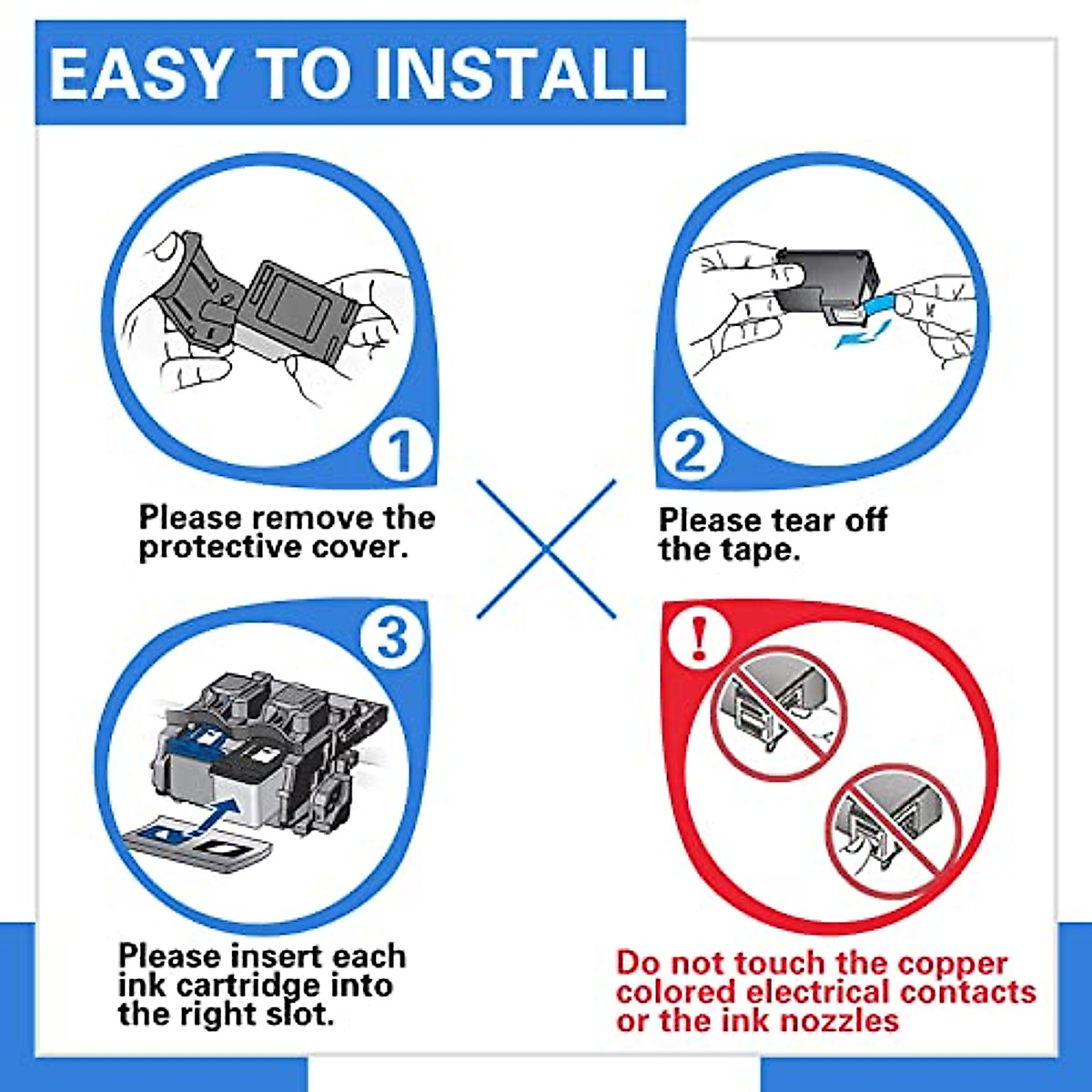 EASY TO INSTALL

1

Please remove the protective cover.

2

Please tear off the tape.

3

Please insert each ink cartridge into the right slot.

!

Do not touch the copper colored electrical contacts or the ink nozzles