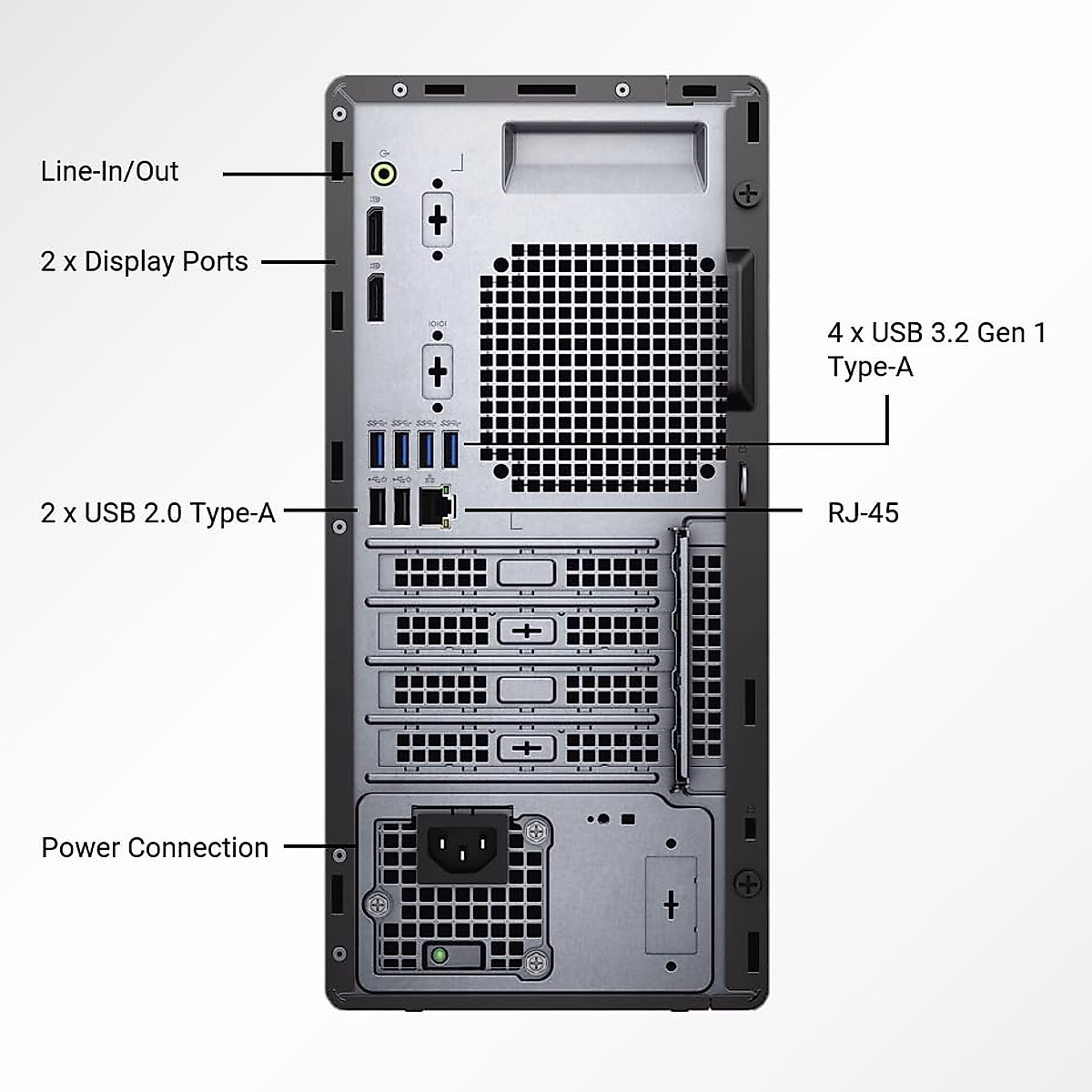 Line-In/Out

2 x Display Ports

4 x USB 3.2 Gen 1 Type-A

2 x USB 2.0 Type-A

RJ-45

Power Connection