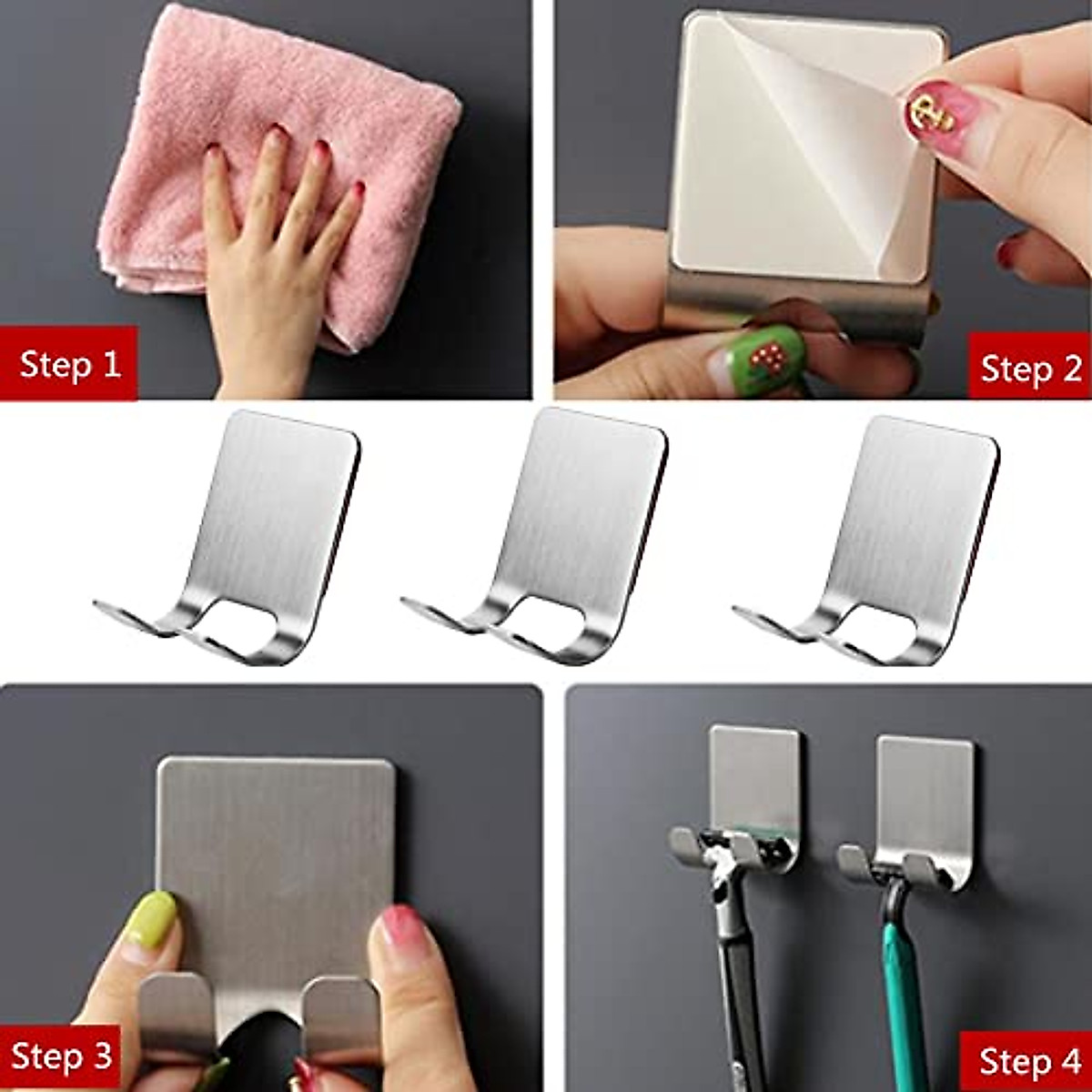 Step 1

Step 2

Step 3

Step 4