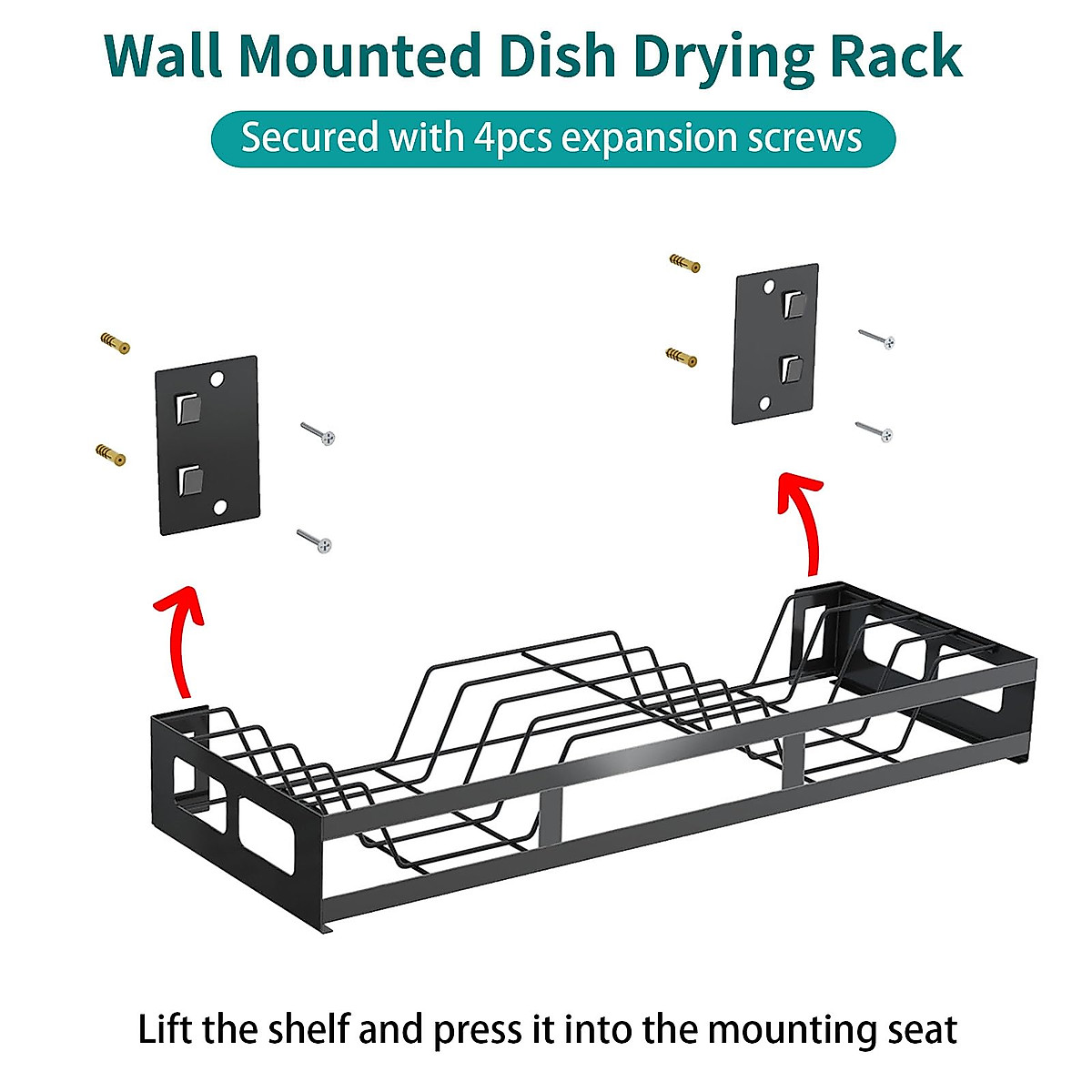 Wall Mounted Dish Drying Rack

Secured with 4pcs expansion screws

Lift the shelf and press it into the mounting seat