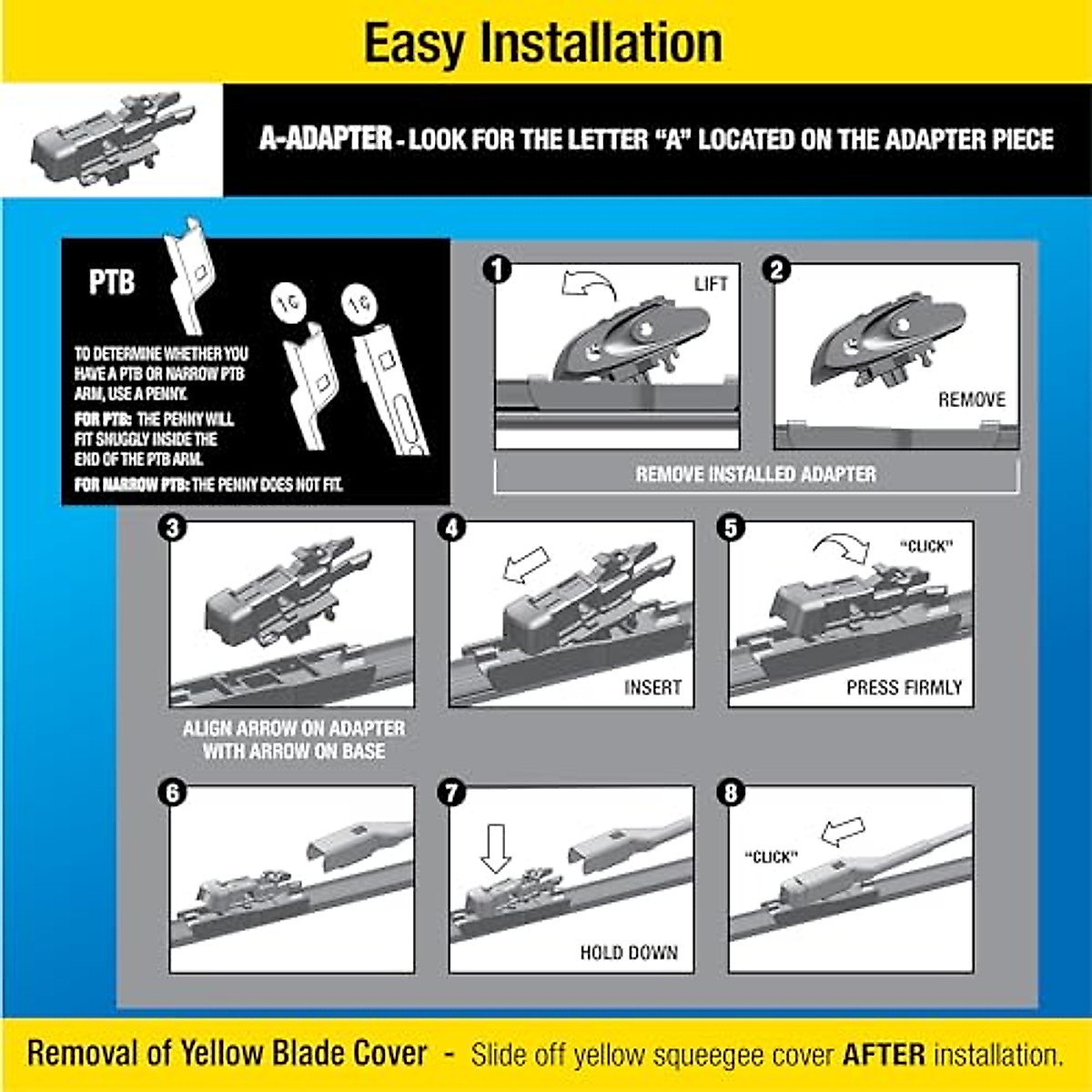 Easy Installation

A-ADAPTER - LOOK FOR THE LETTER "A" LOCATED ON THE ADAPTER PIECE

PTB

1¢

1¢

TO DETERMINE WHETHER YOU HAVE A PTB OR NARROW PTB ARM, USE A PENNY.

FOR PTB: THE PENNY WILL FIT SNUGGLY INSIDE THE END OF THE PTB ARM.

FOR NARROW PTB: THE PENNY DOES NOT FIT.

1

LIFT

2

REMOVE

REMOVE INSTALLED ADAPTER

3

ALIGN ARROW ON ADAPTER WITH ARROW ON BASE

4

INSERT

5

"CLICK"

PRESS FIRMLY

6

7

HOLD DOWN

8

"CLICK"

Removal of Yellow Blade Cover - Slide off yellow squeegee cover AFTER installation.