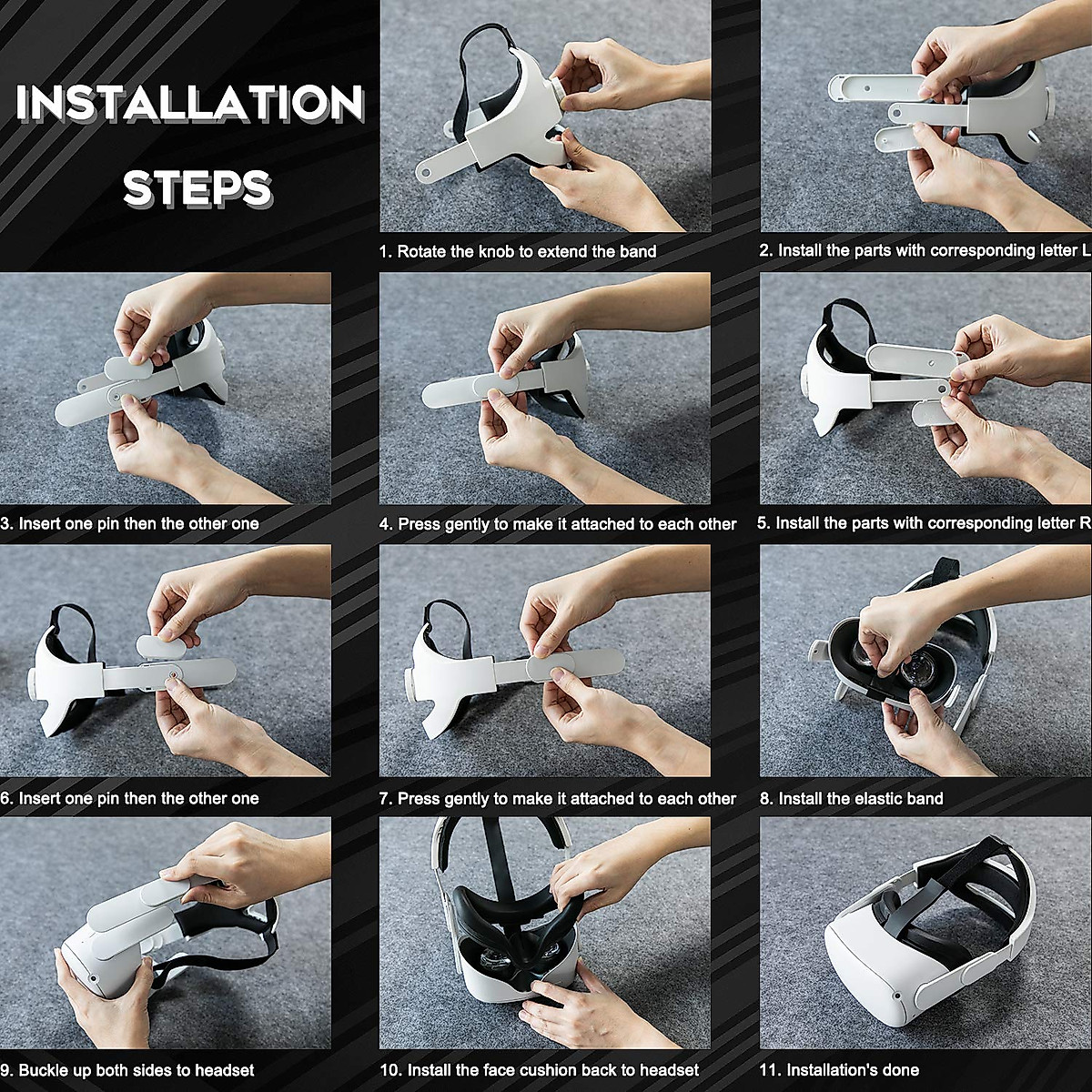 INSTALLATION STEPS

1. Rotate the knob to extend the band

2. Install the parts with corresponding letter L

3. Insert one pin then the other one

4. Press gently to make it attached to each other

5. Install the parts with corresponding letter R

6. Insert one pin then the other one

7. Press gently to make it attached to each other

8. Install the elastic band

9. Buckle up both sides to headset

10. Install the face cushion back to headset

11. Installation's done