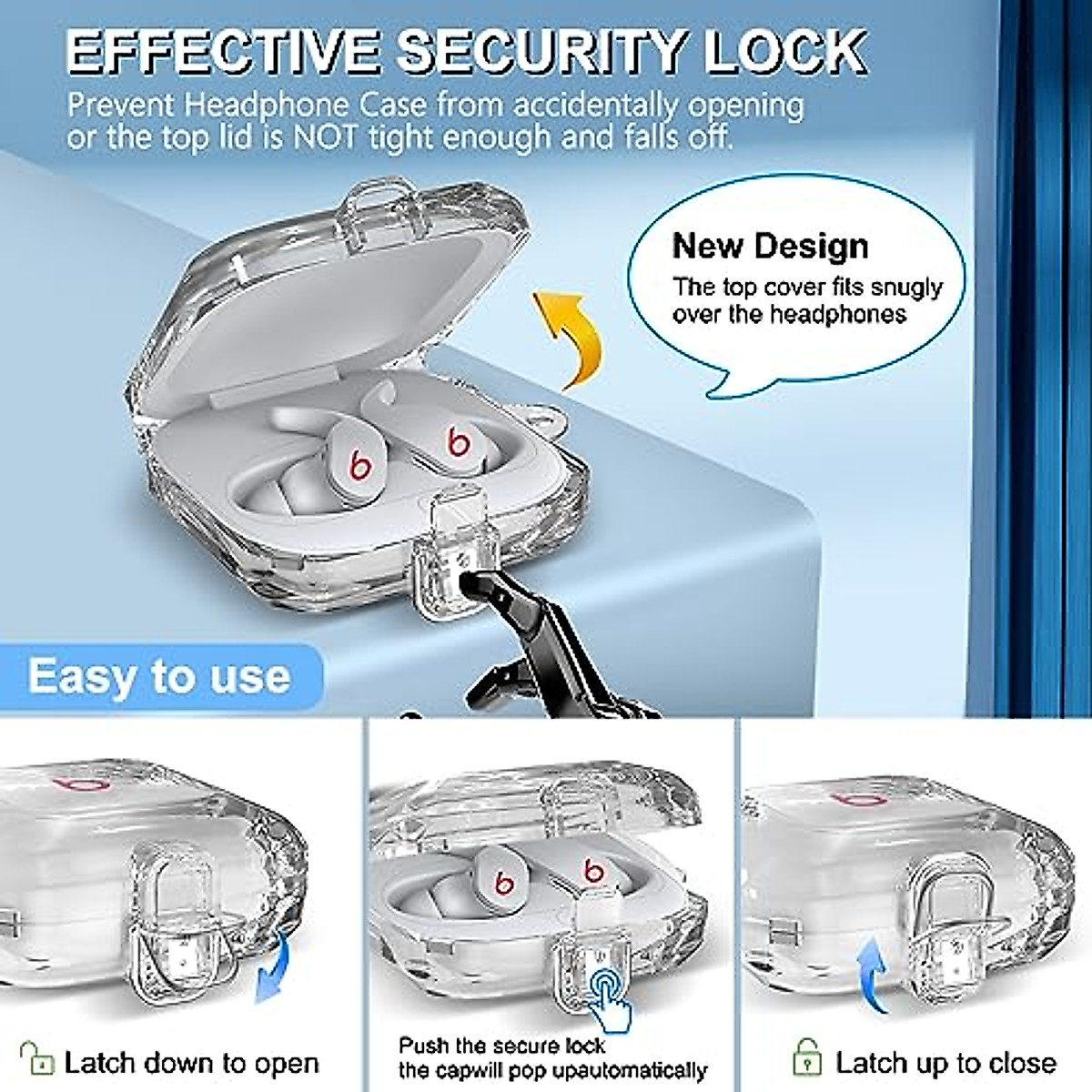 EFFECTIVE SECURITY LOCK
Prevent Headphone Case from accidentally opening or the top lid is NOT tight enough and falls off.

New Design
The top cover fits snugly over the headphones

Easy to use

Latch down to open

Push the secure lock the capwill pop upautomatically

Latch up to close