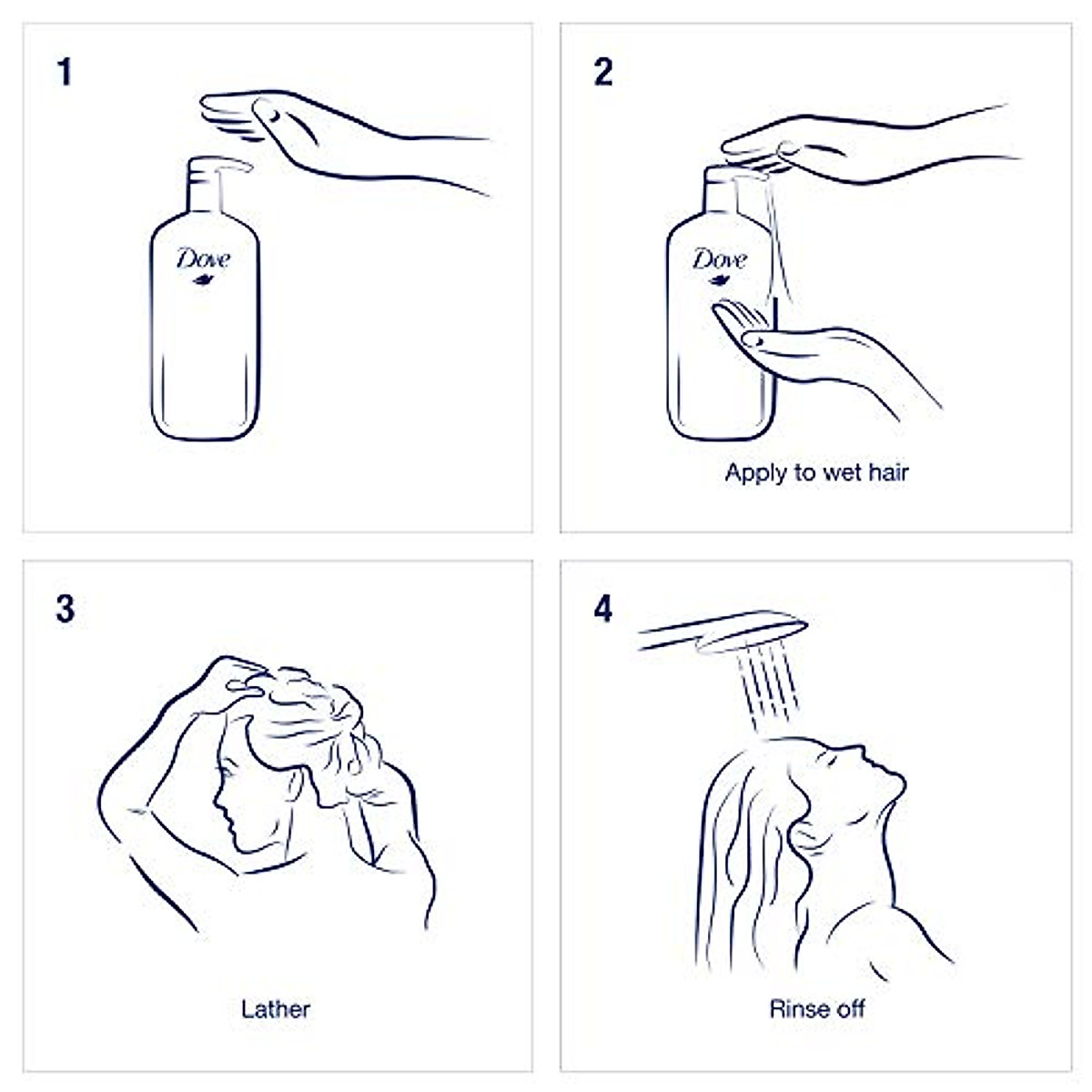 1

Dove

2

Dove

Apply to wet hair

3

Lather

4

Rinse off