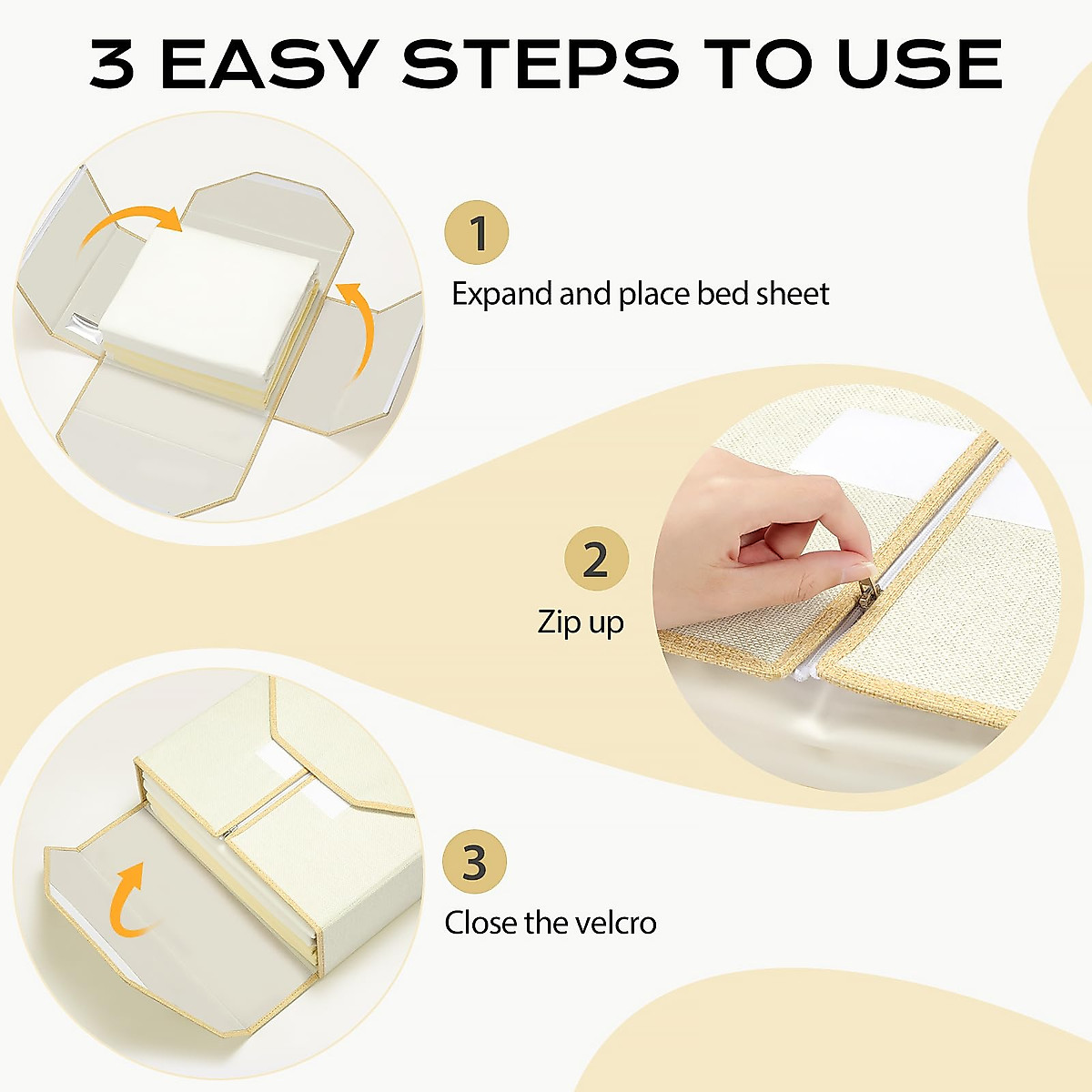 3 EASY STEPS TO USE

1
Expand and place bed sheet

2
Zip up

3
Close the velcro