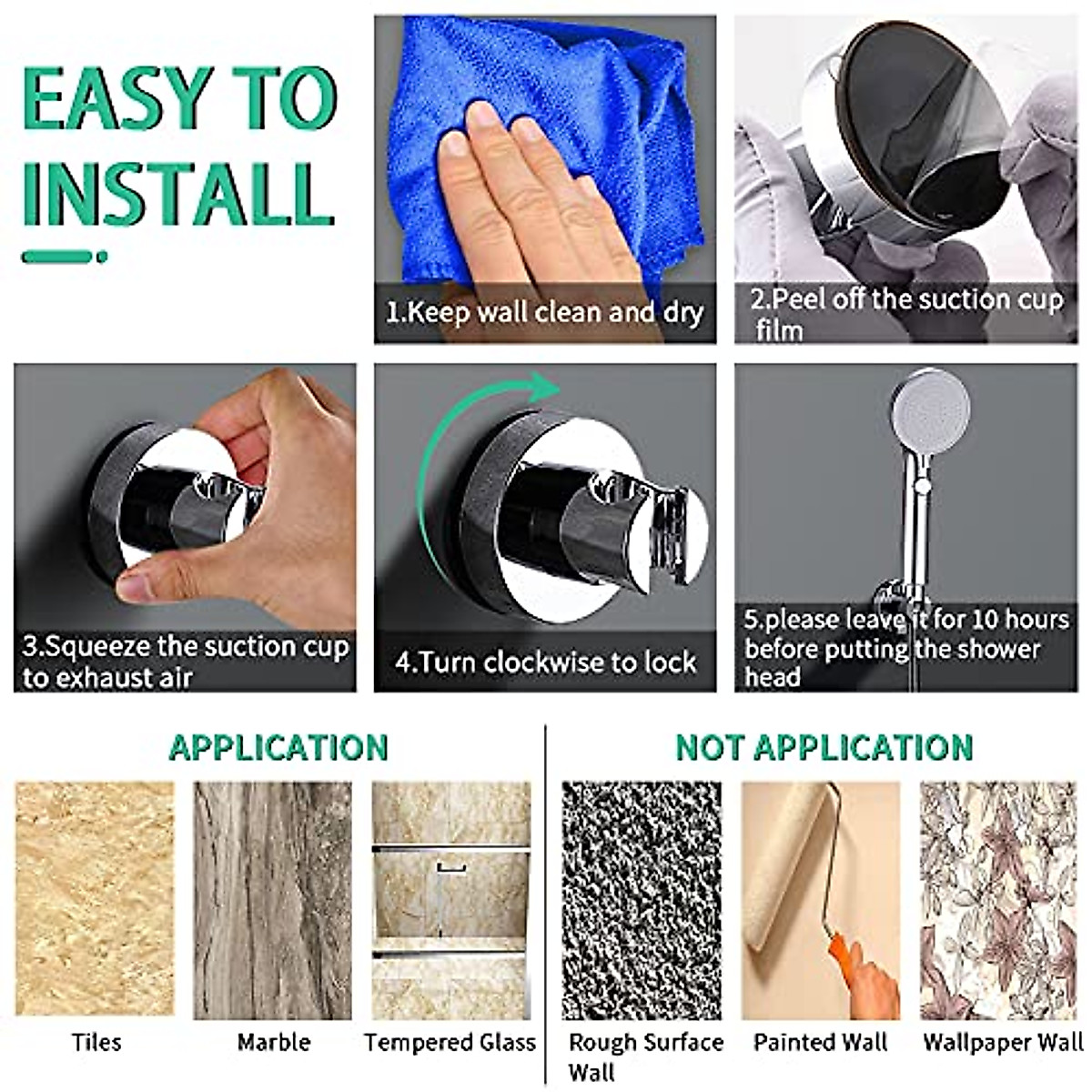 EASY TO INSTALL

1.Keep wall clean and dry

2.Peel off the suction cup film

3.Squeeze the suction cup to exhaust air

4.Turn clockwise to lock

5.please leave it for 10 hours before putting the shower head

APPLICATION

Tiles

Marble

Tempered Glass

NOT APPLICATION

Rough Surface Wall

Painted Wall

Wallpaper Wall