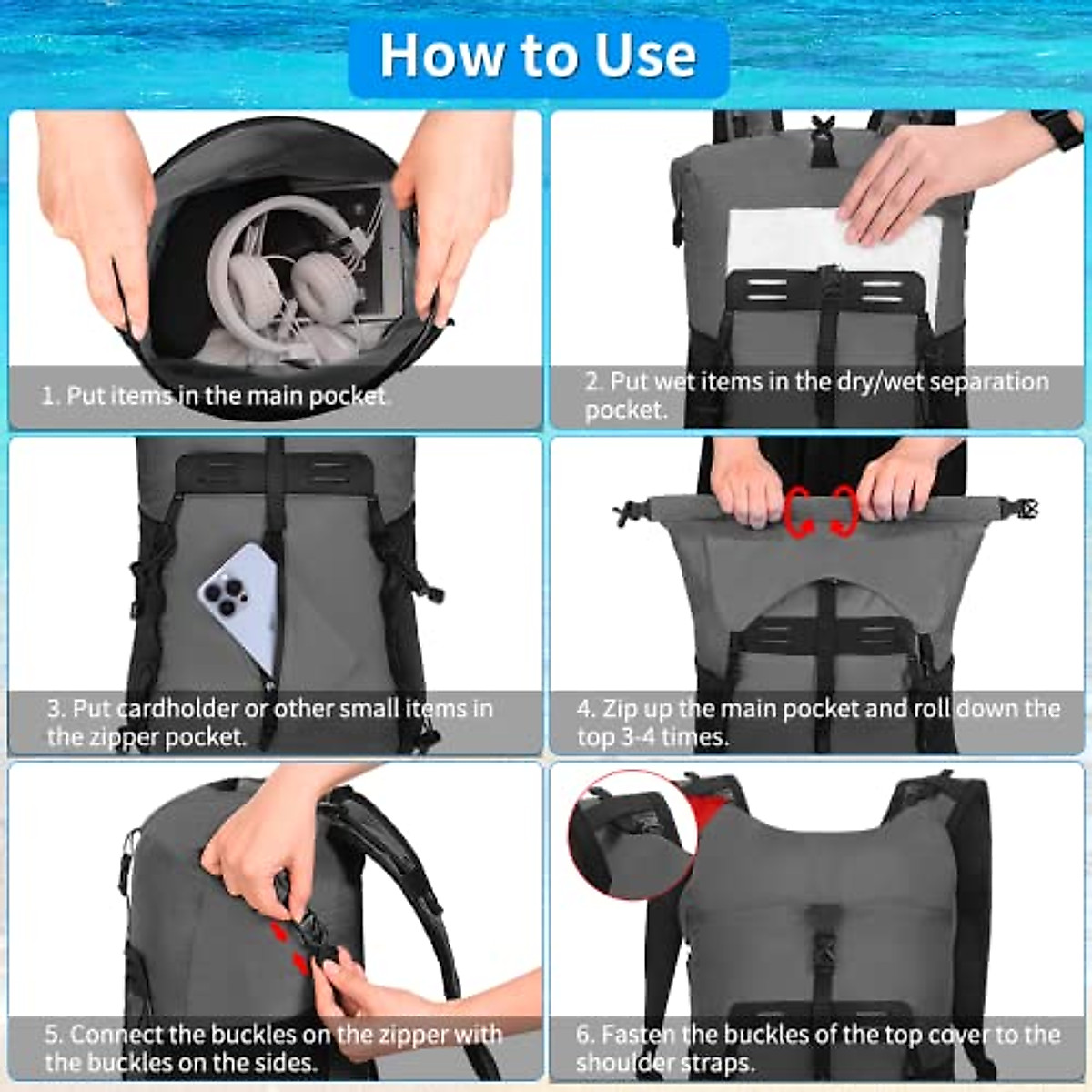 How to Use

1. Put items in the main pocket.

2. Put wet items in the dry/wet separation pocket.

3. Put cardholder or other small items in the zipper pocket.

4. Zip up the main pocket and roll down the top 3-4 times.

5. Connect the buckles on the zipper with the buckles on the sides.

6. Fasten the buckles of the top cover to the shoulder straps.