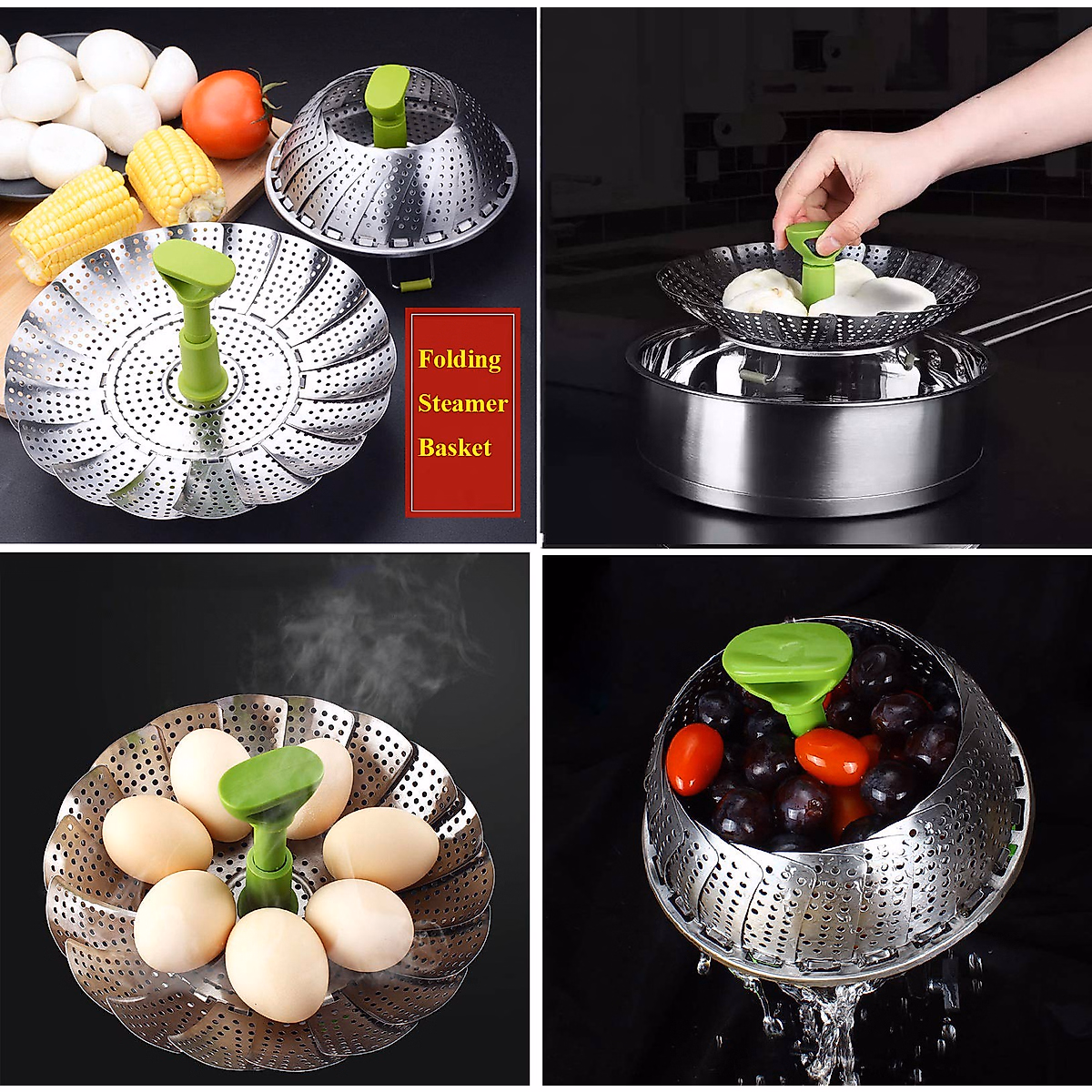 Folding
Steamer
Basket