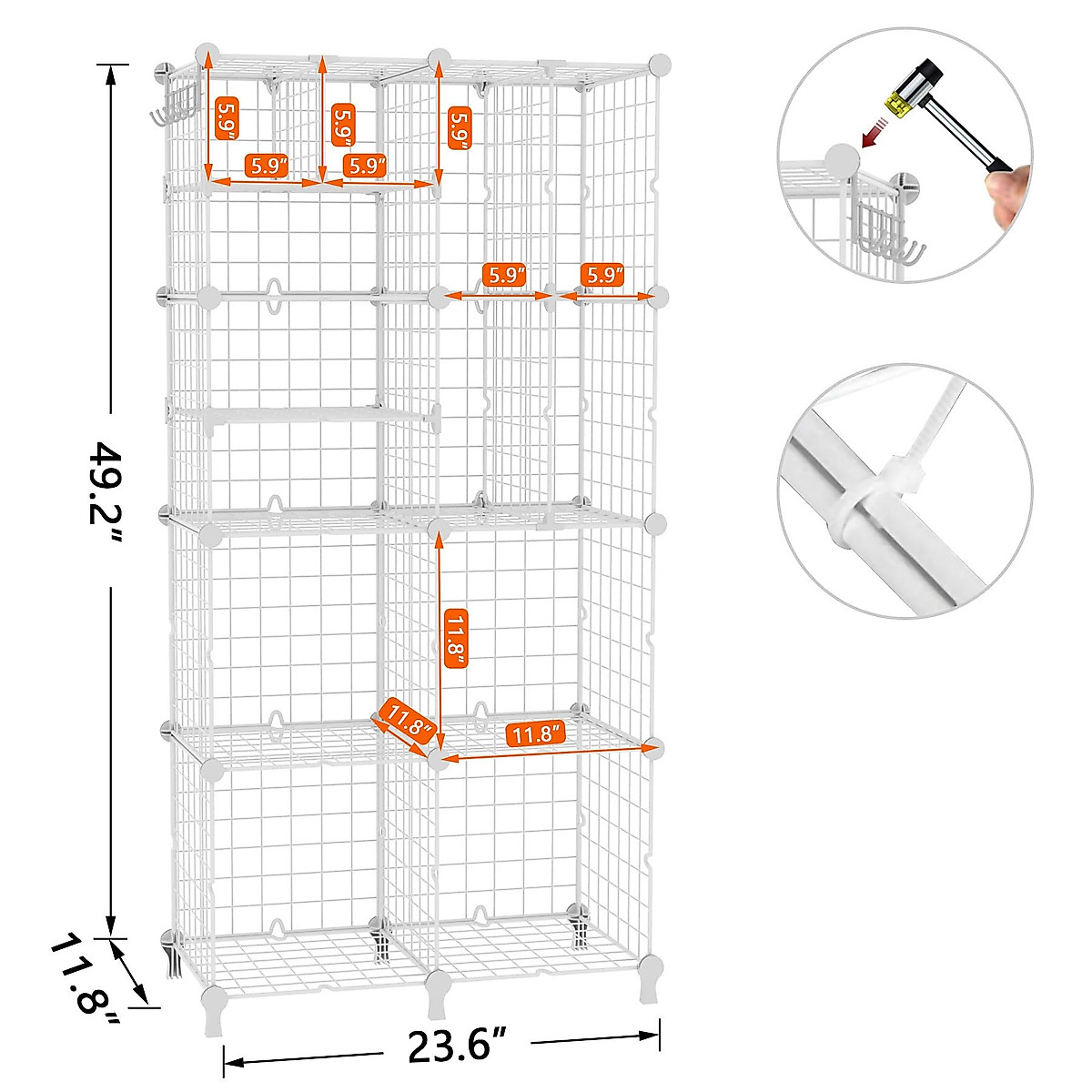 5.9"
5.9"
5.9"
5.9"
5.9"
5.9"
5.9"
49.2"
11.8"
11.8"
11.8"
11.8"
23.6"