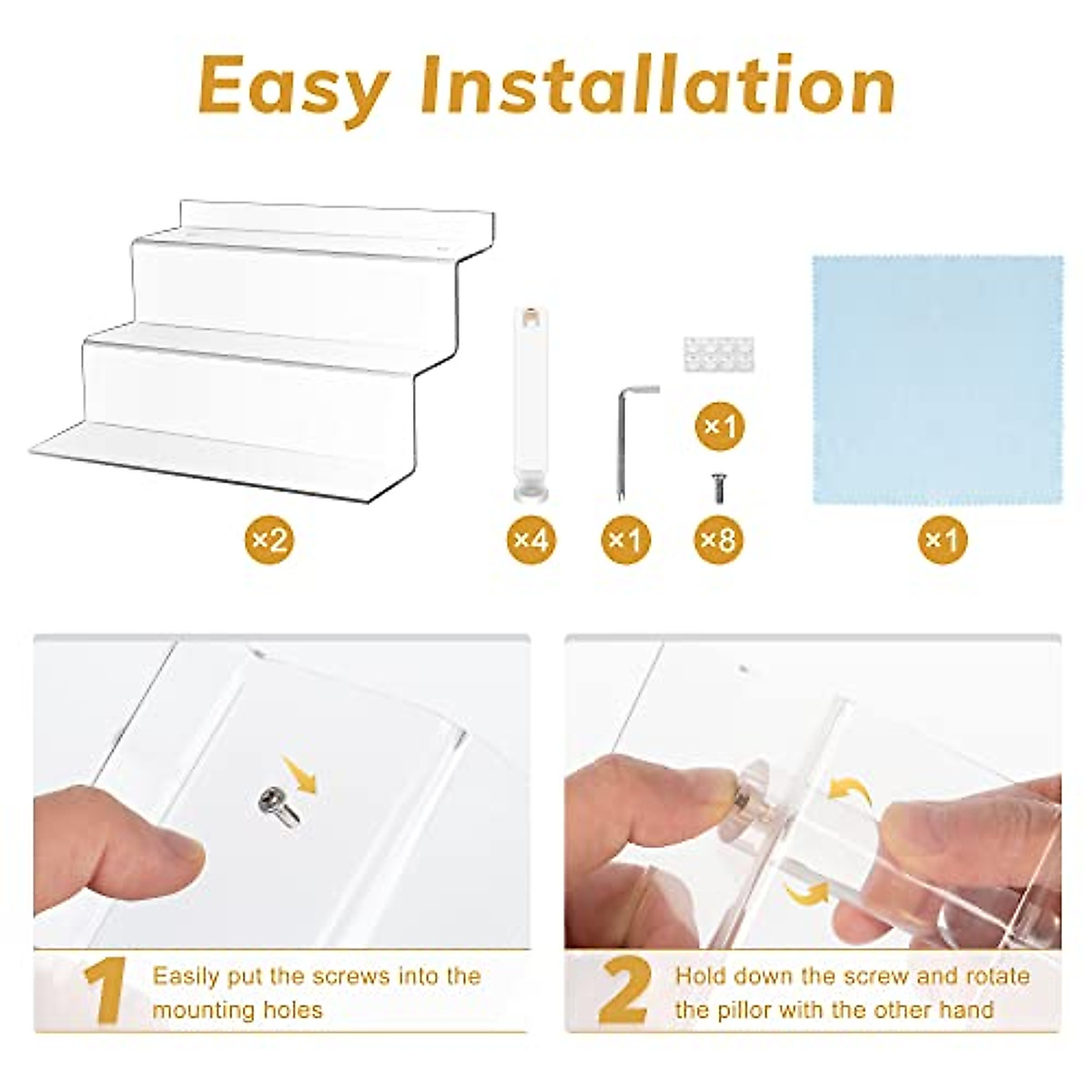 Easy Installation

×2

×4

×1

×1

×8

×1

1 Easily put the screws into the mounting holes

2 Hold down the screw and rotate the pillor with the other hand