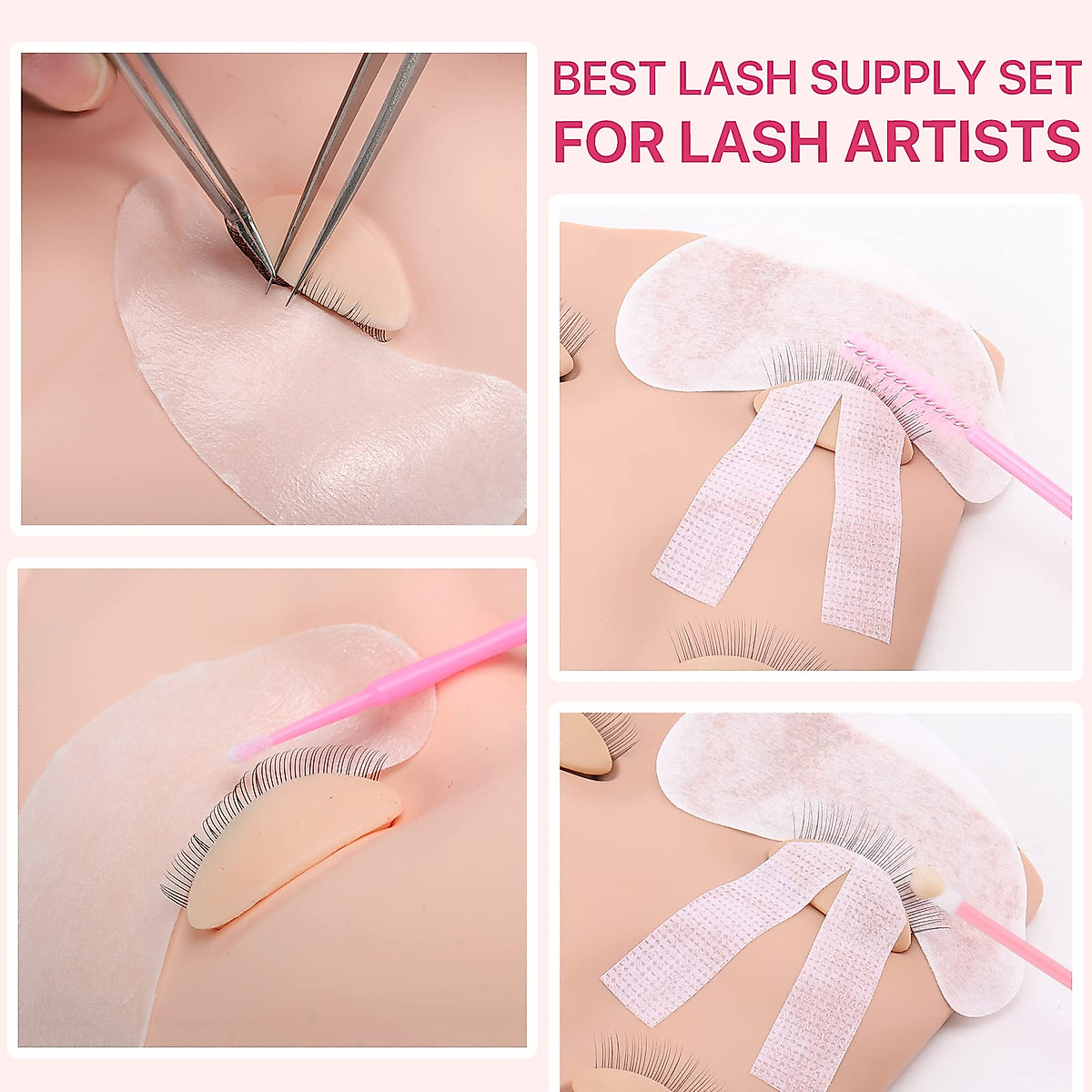 BEST LASH SUPPLY SET
FOR LASH ARTISTS