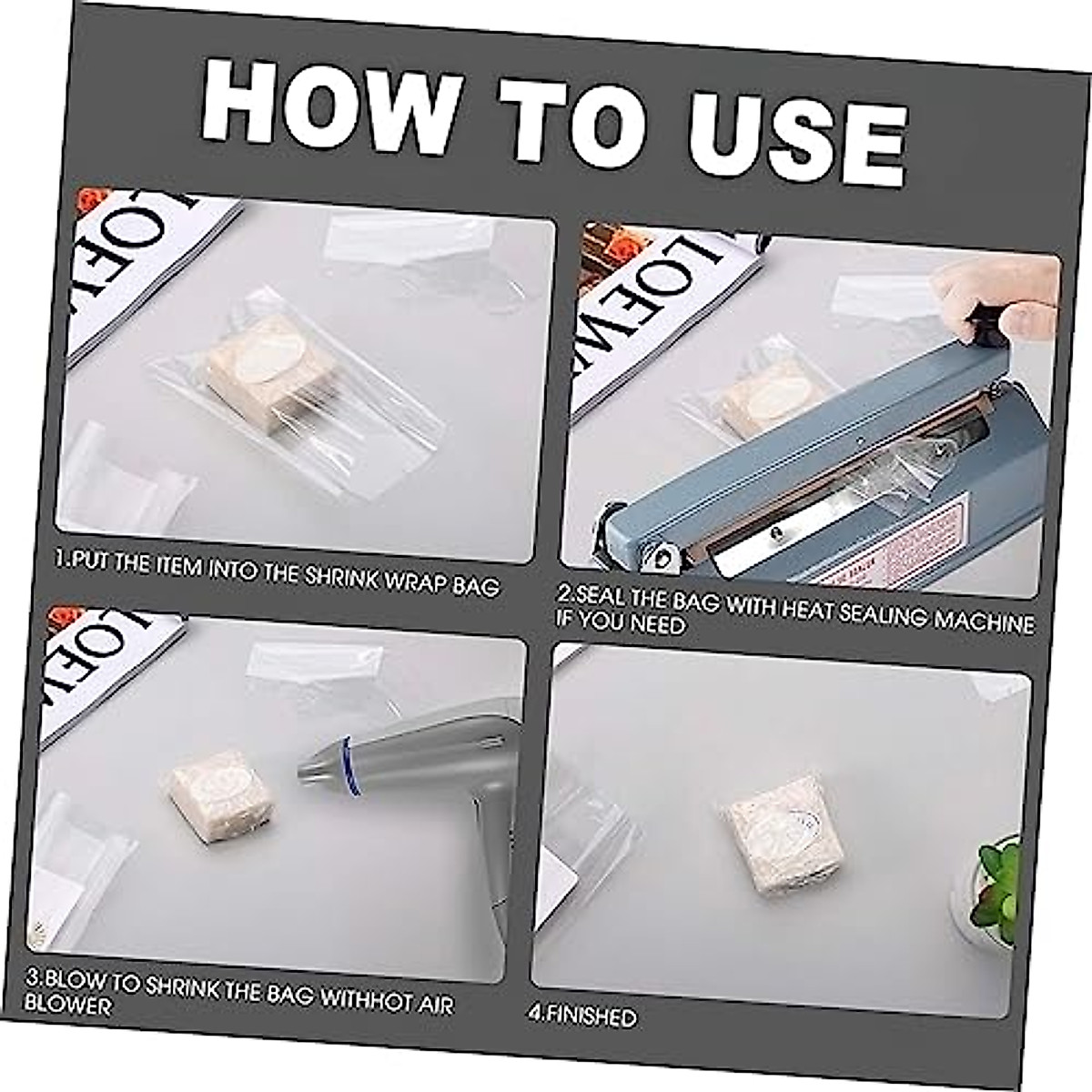 HOW TO USE

LOEW

1.PUT THE ITEM INTO THE SHRINK WRAP BAG

LOEW

2.SEAL THE BAG WITH HEAT SEALING MACHINE IF YOU NEED

LOEW

3.BLOW TO SHRINK THE BAG WITHHOT AIR BLOWER

4.FINISHED