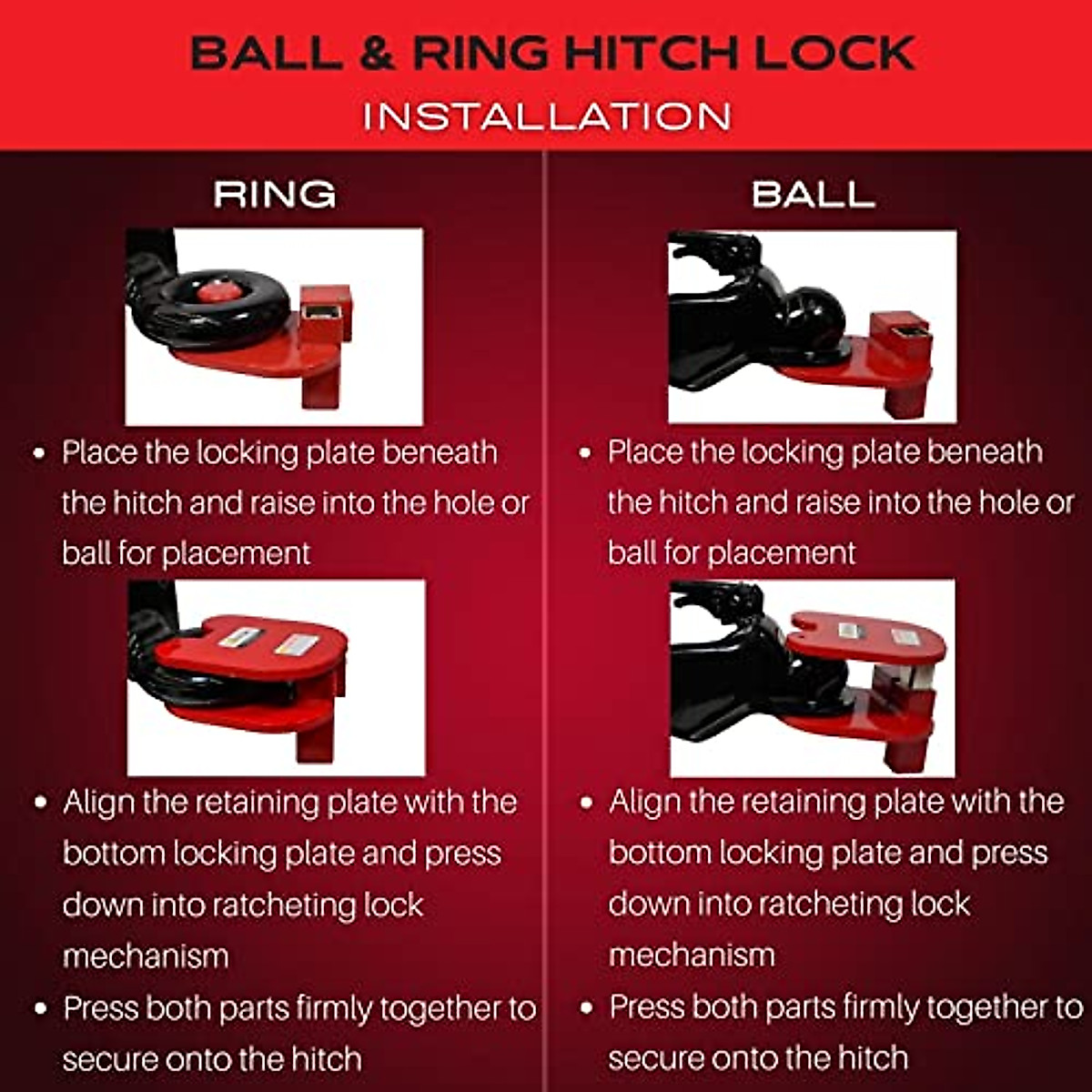 BALL & RING HITCH LOCK
INSTALLATION

RING

• Place the locking plate beneath the hitch and raise into the hole or ball for placement

• Align the retaining plate with the bottom locking plate and press down into ratcheting lock mechanism

• Press both parts firmly together to secure onto the hitch

BALL

• Place the locking plate beneath the hitch and raise into the hole or ball for placement

• Align the retaining plate with the bottom locking plate and press down into ratcheting lock mechanism

• Press both parts firmly together to secure onto the hitch