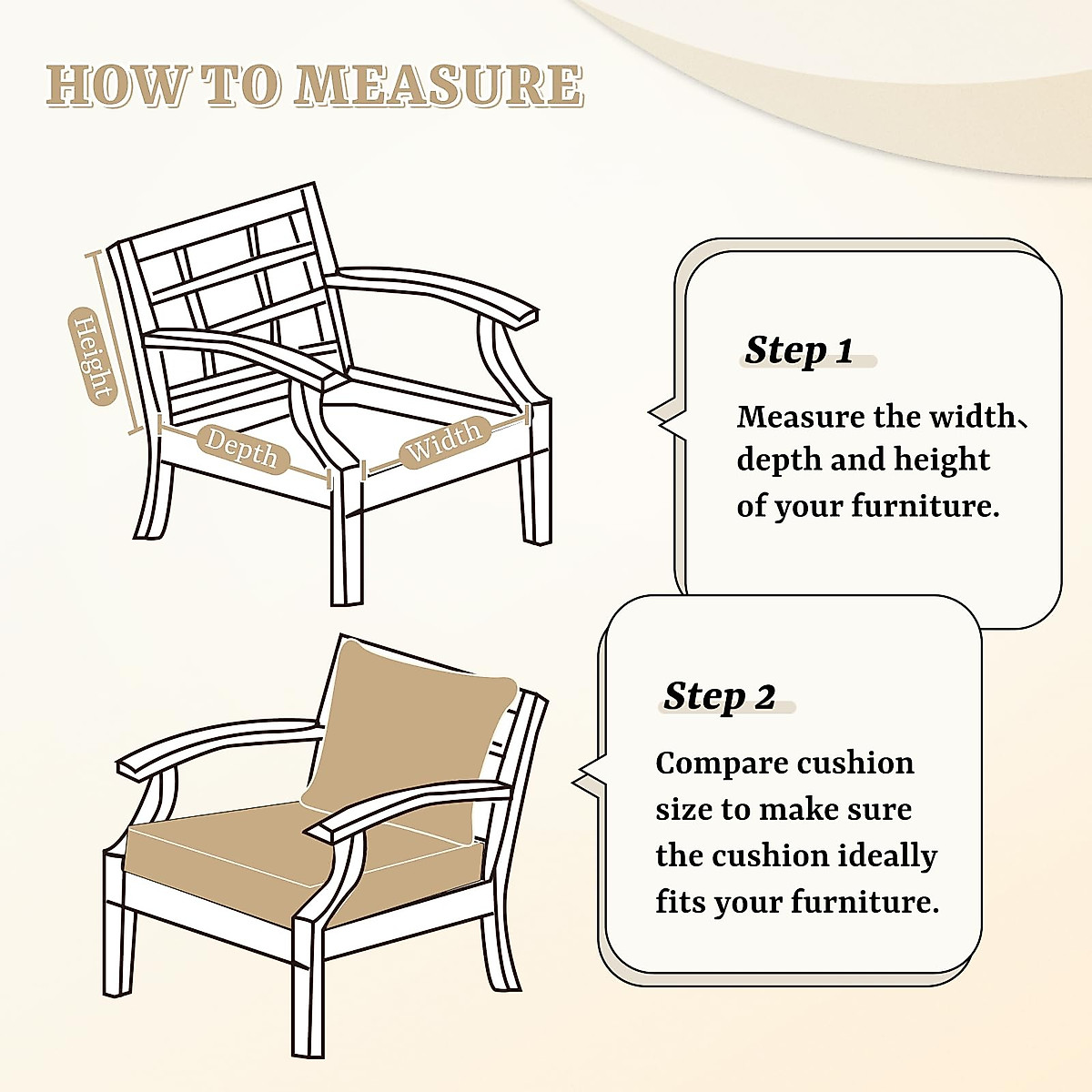 HOW TO MEASURE

Height

Depth

Width

Step 1

Measure the width、depth and height of your furniture.

Step 2

Compare cushion size to make sure the cushion ideally fits your furniture.