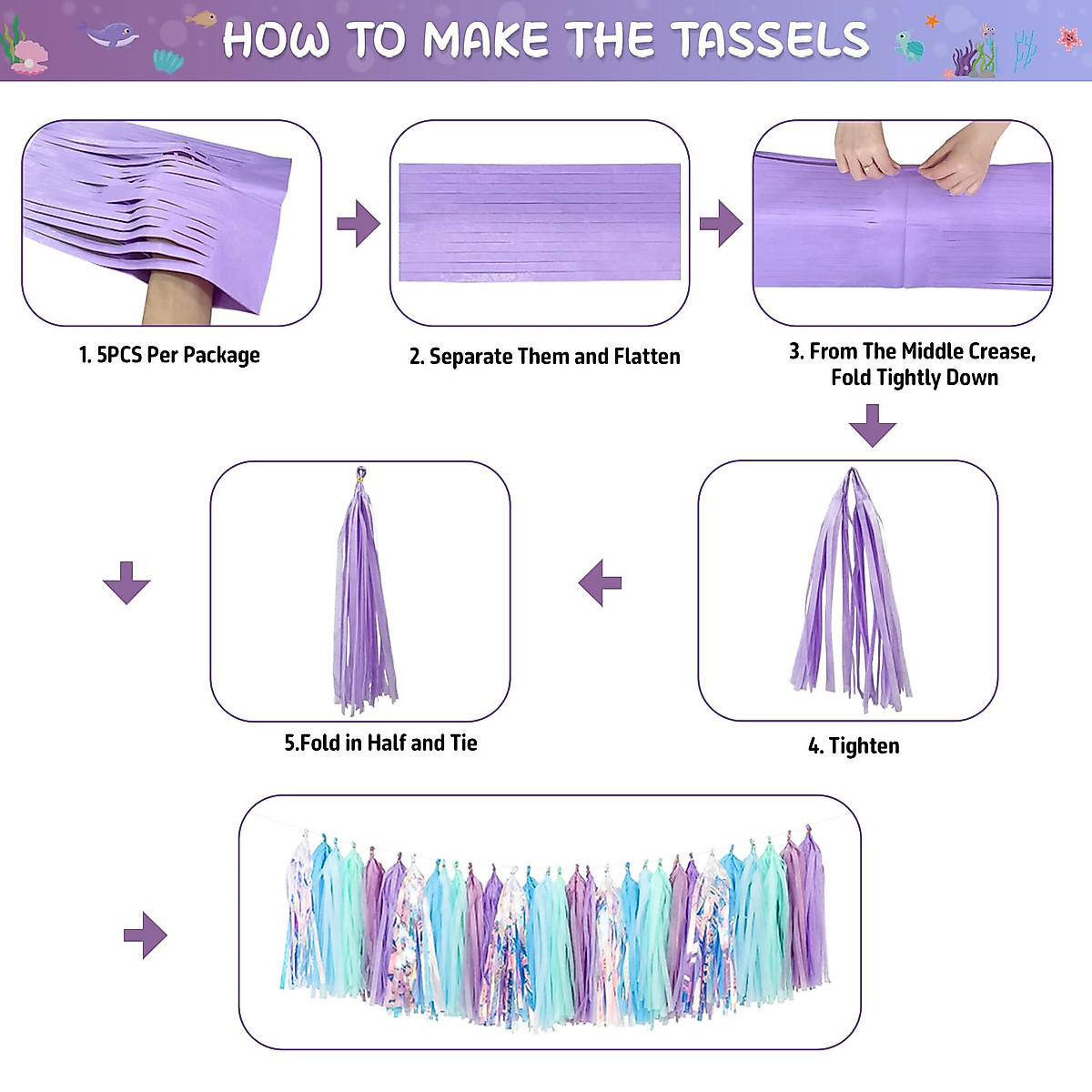 HOW TO MAKE THE TASSELS

1. 5PCS Per Package

2. Separate Them and Flatten

3. From The Middle Crease, Fold Tightly Down

4. Tighten

5.Fold in Half and Tie