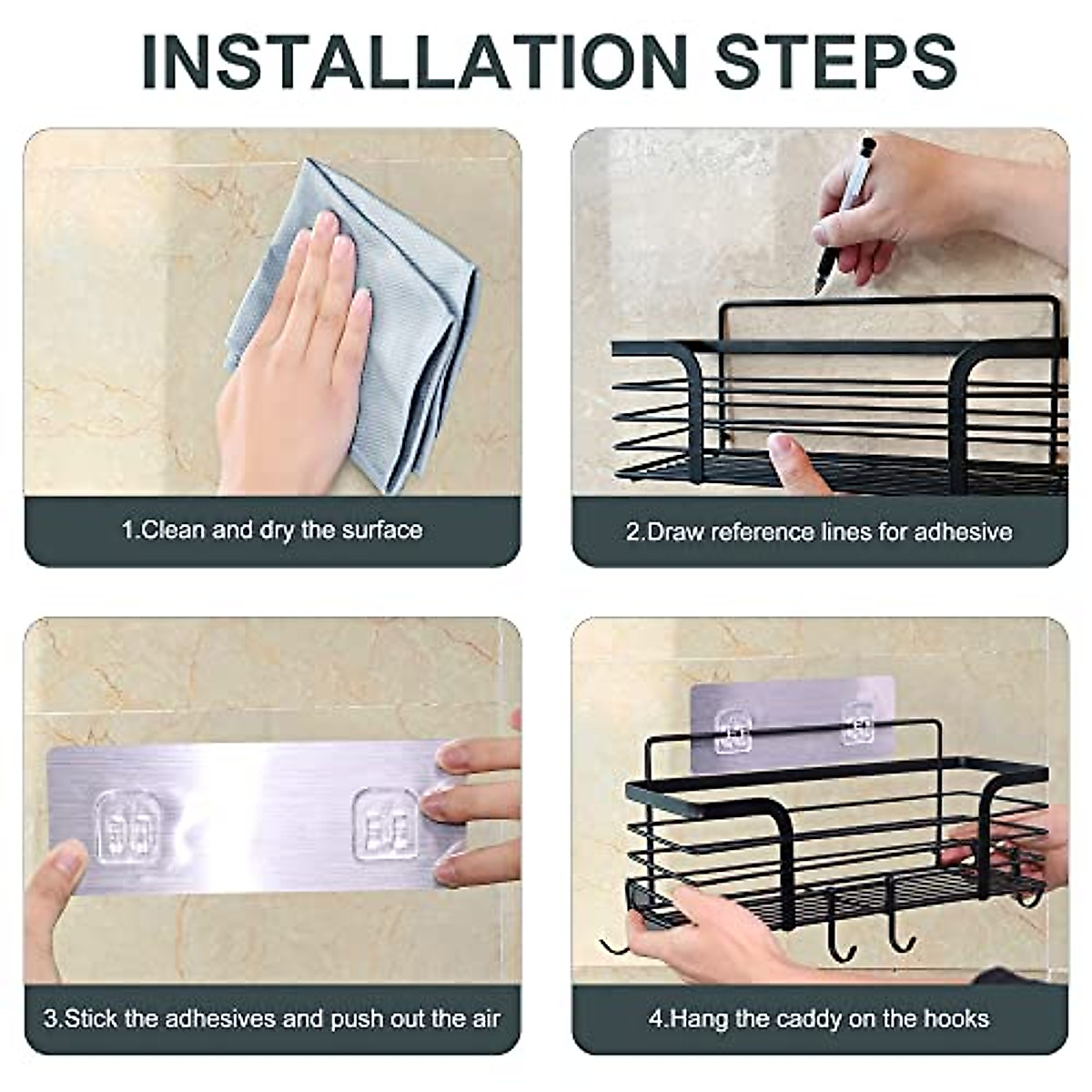 INSTALLATION STEPS

1.Clean and dry the surface

2.Draw reference lines for adhesive

3.Stick the adhesives and push out the air

4.Hang the caddy on the hooks