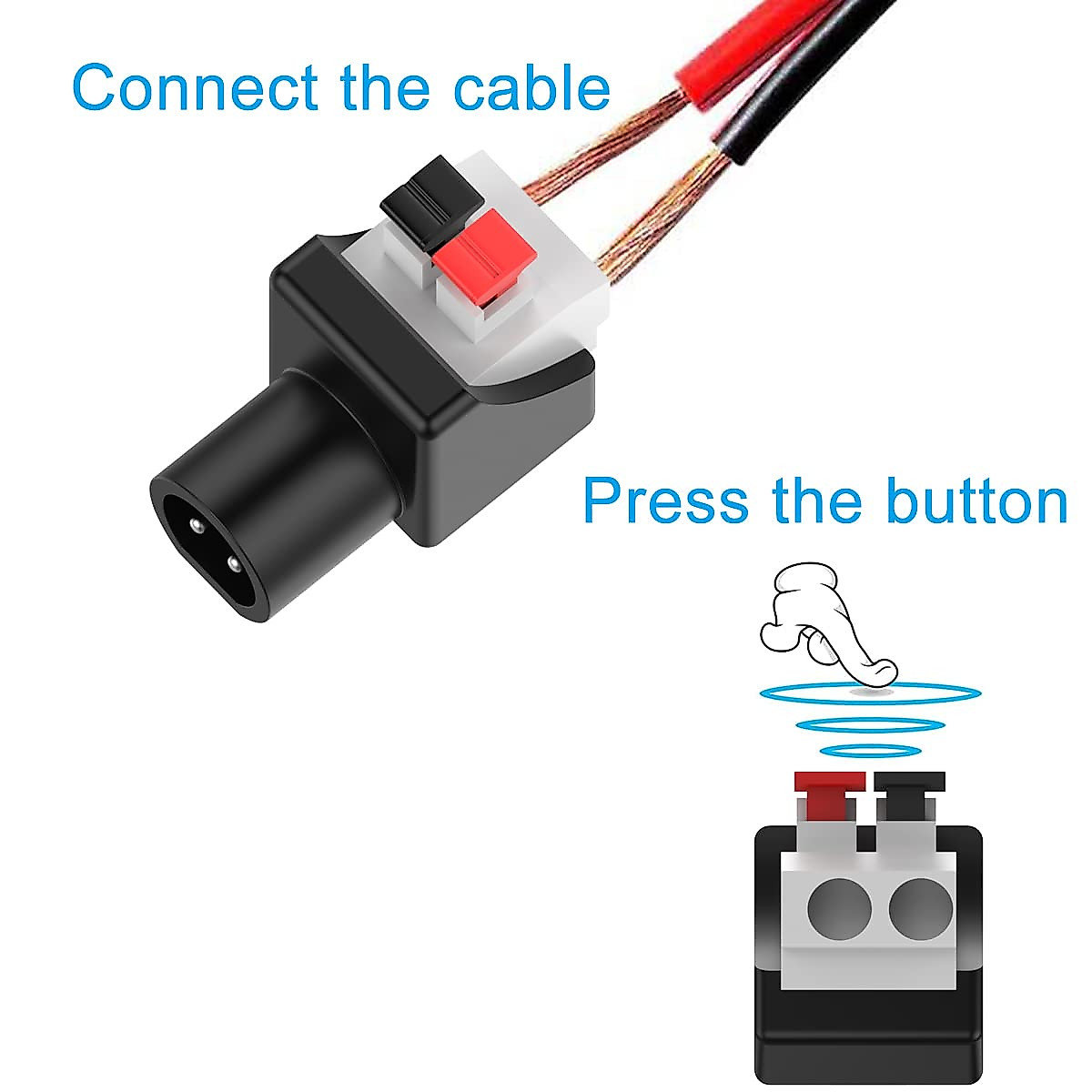 Connect the cable

Press the button