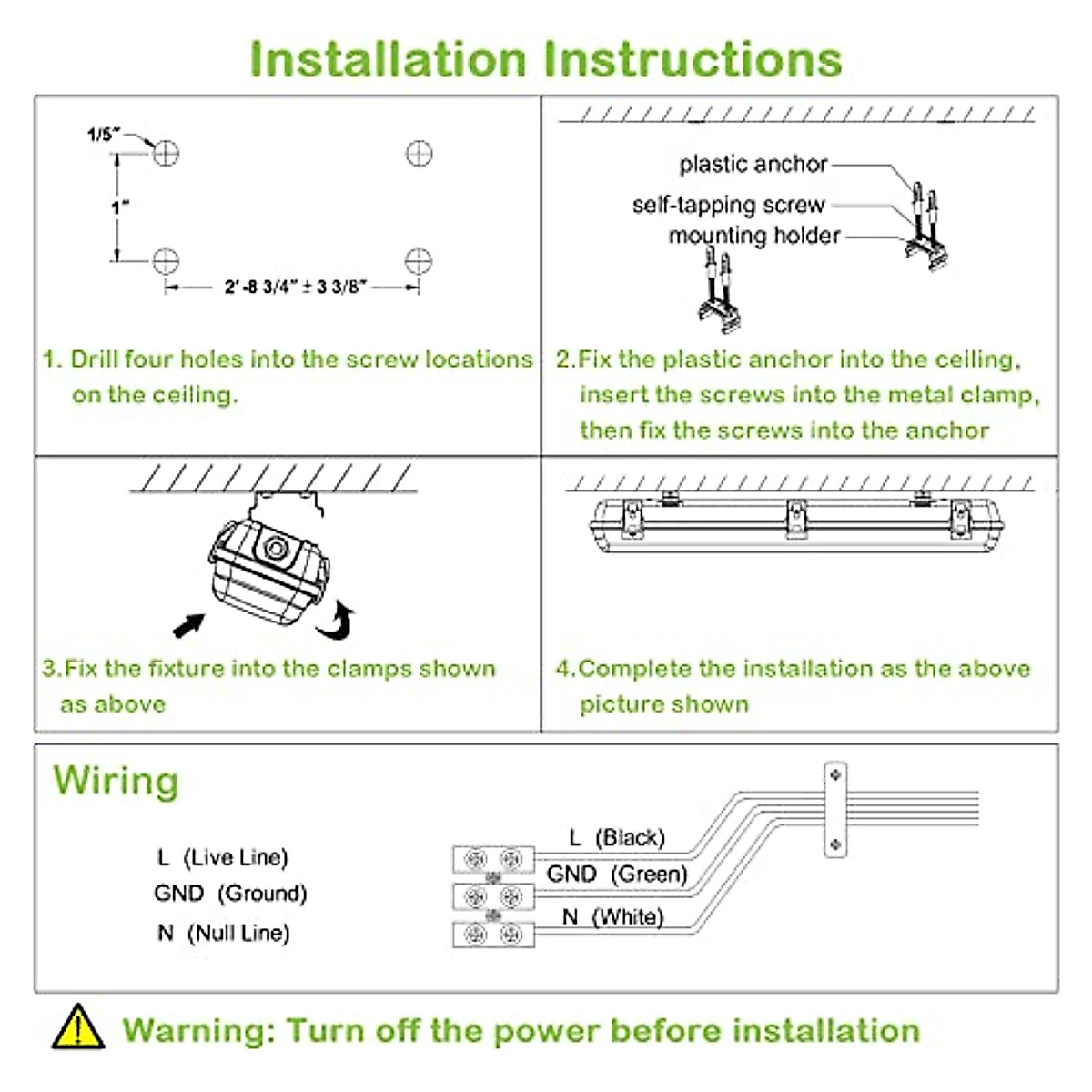 Installation Instructions

1/5"

1"

2'-8 3/4" ± 3 3/8"

1. Drill four holes into the screw locations on the ceiling.

plastic anchor
self-tapping screw
mounting holder

2.Fix the plastic anchor into the ceiling, insert the screws into the metal clamp, then fix the screws into the anchor

3.Fix the fixture into the clamps shown as above

4.Complete the installation as the above picture shown

Wiring

L (Live Line)
GND (Ground)
N (Null Line)

L (Black)
GND (Green)
N (White)

Warning: Turn off the power before installation