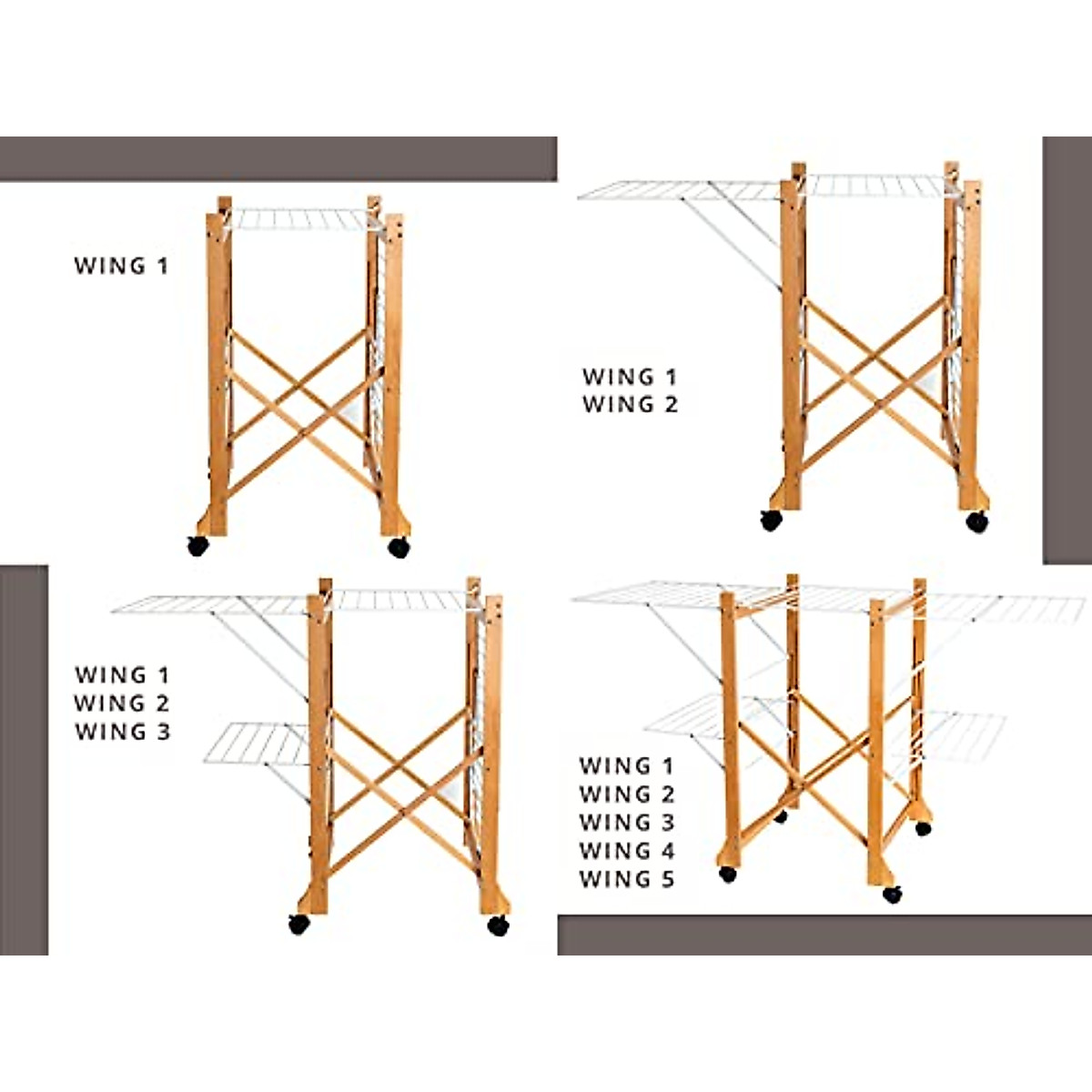 WING 1

WING 1
WING 2

WING 1
WING 2
WING 3

WING 1
WING 2
WING 3
WING 4
WING 5