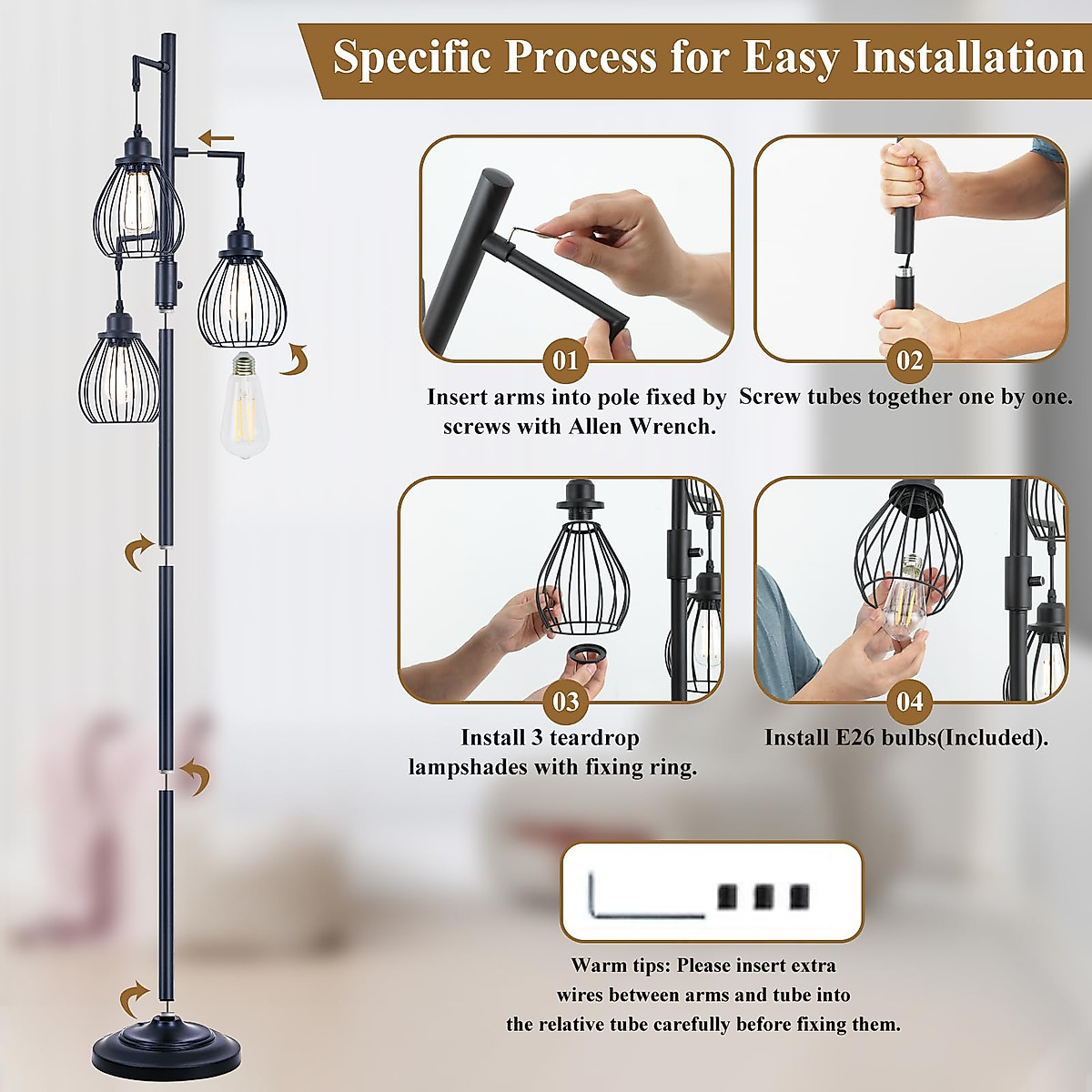 Specific Process for Easy Installation

01
Insert arms into pole fixed by screws with Allen Wrench.

02
Screw tubes together one by one.

03
Install 3 teardrop lampshades with fixing ring.

04
Install E26 bulbs(Included).

Warm tips: Please insert extra wires between arms and tube into the relative tube carefully before fixing them.