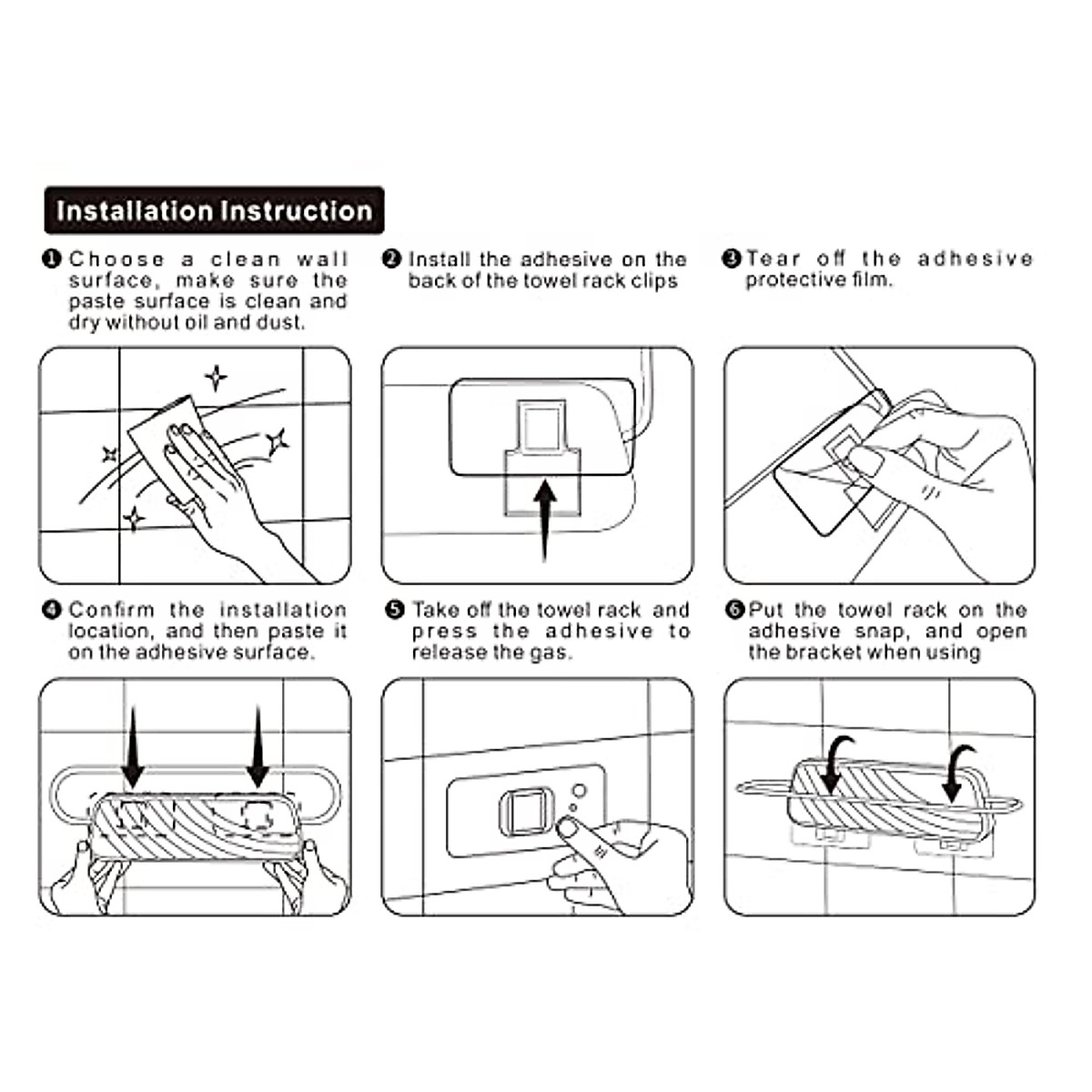 Installation Instruction

❶ Choose a clean wall surface, make sure the paste surface is clean and dry without oil and dust.

❷ Install the adhesive on the back of the towel rack clips

❸ Tear off the adhesive protective film.

❹ Confirm the installation location, and then paste it on the adhesive surface.

❺ Take off the towel rack and press the adhesive to release the gas.

❻ Put the towel rack on the adhesive snap, and open the bracket when using