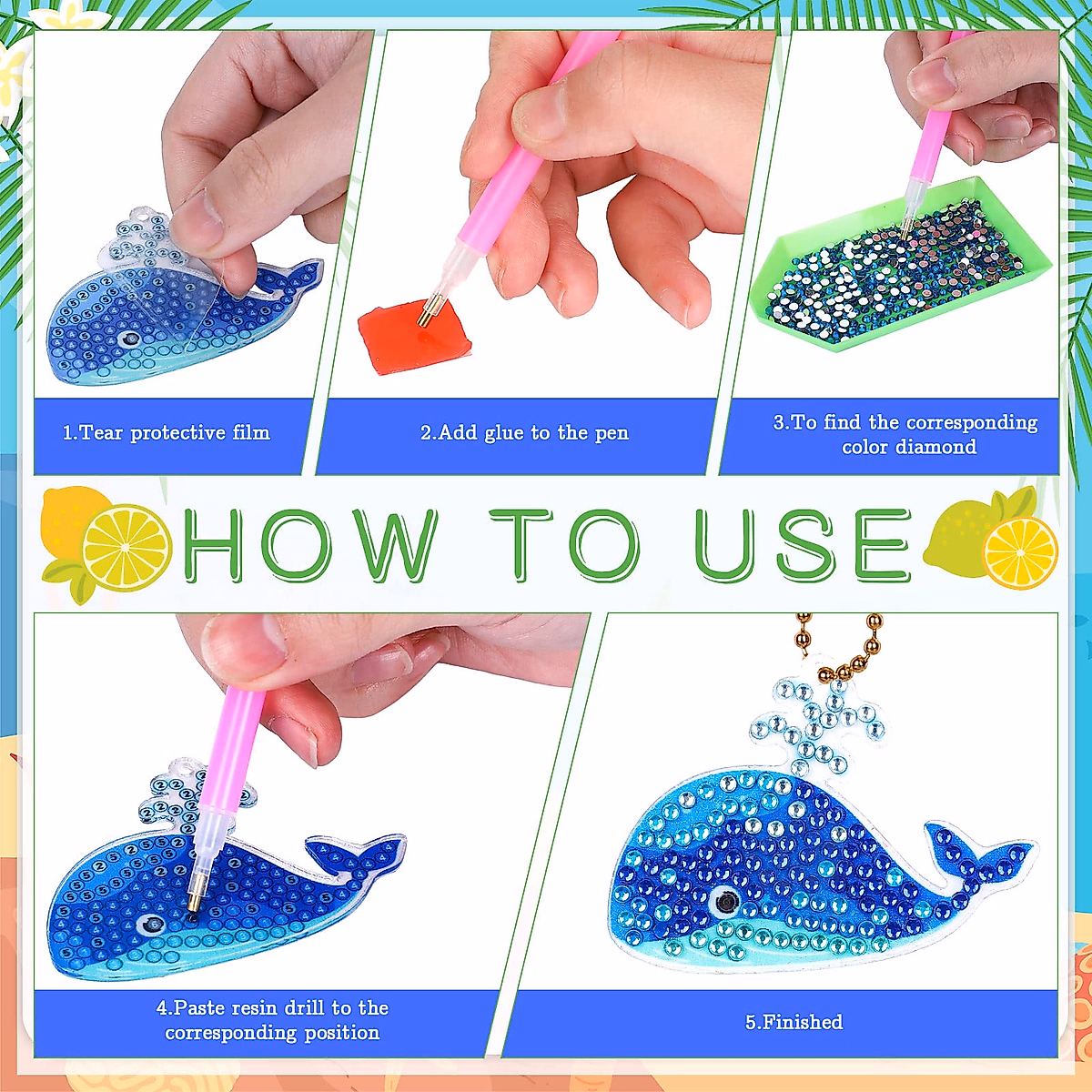 1.Tear protective film

2.Add glue to the pen

3.To find the corresponding color diamond

HOW TO USE

4.Paste resin drill to the corresponding position

5.Finished