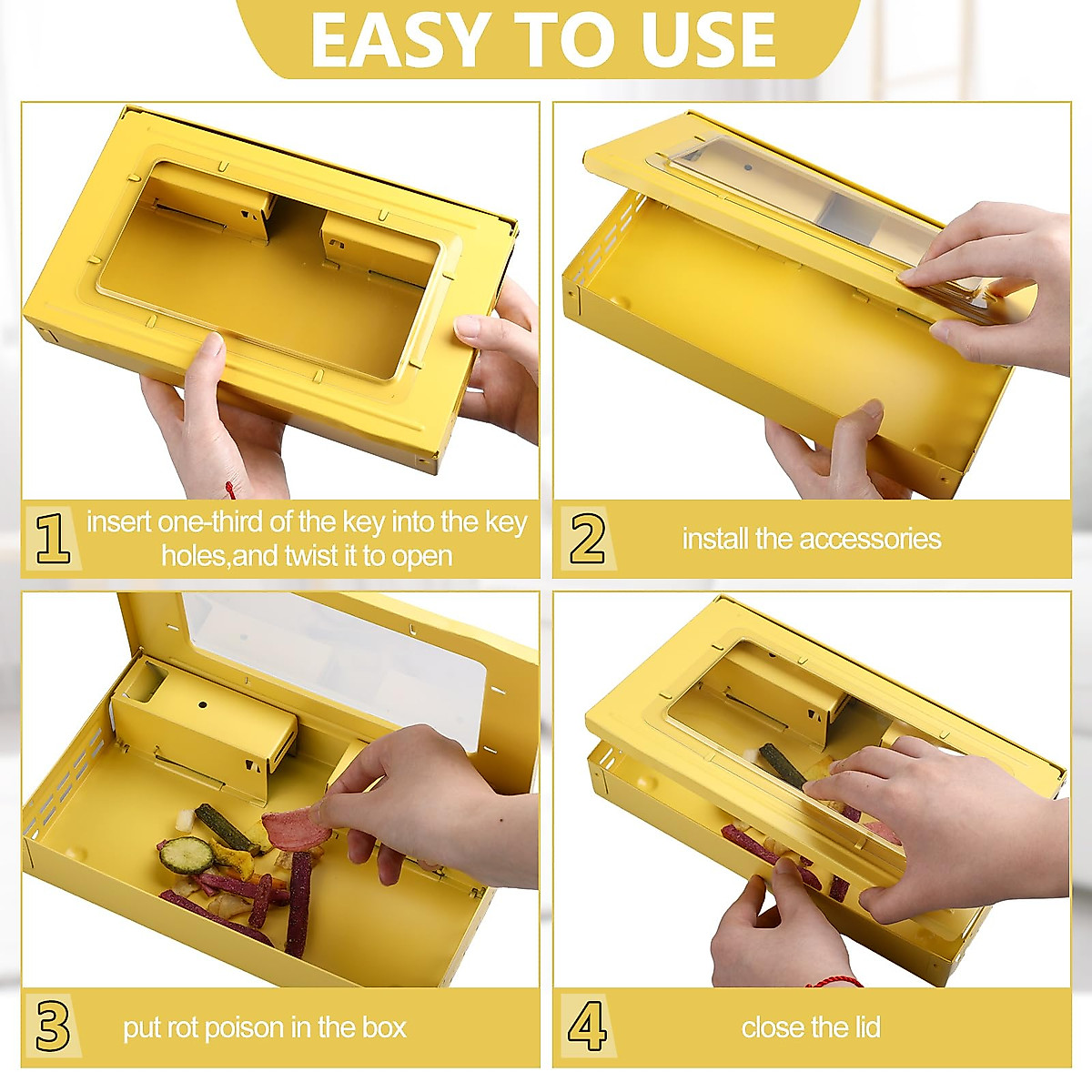 EASY TO USE

1 insert one-third of the key into the key holes,and twist it to open

2 install the accessories

3 put rot poison in the box

4 close the lid