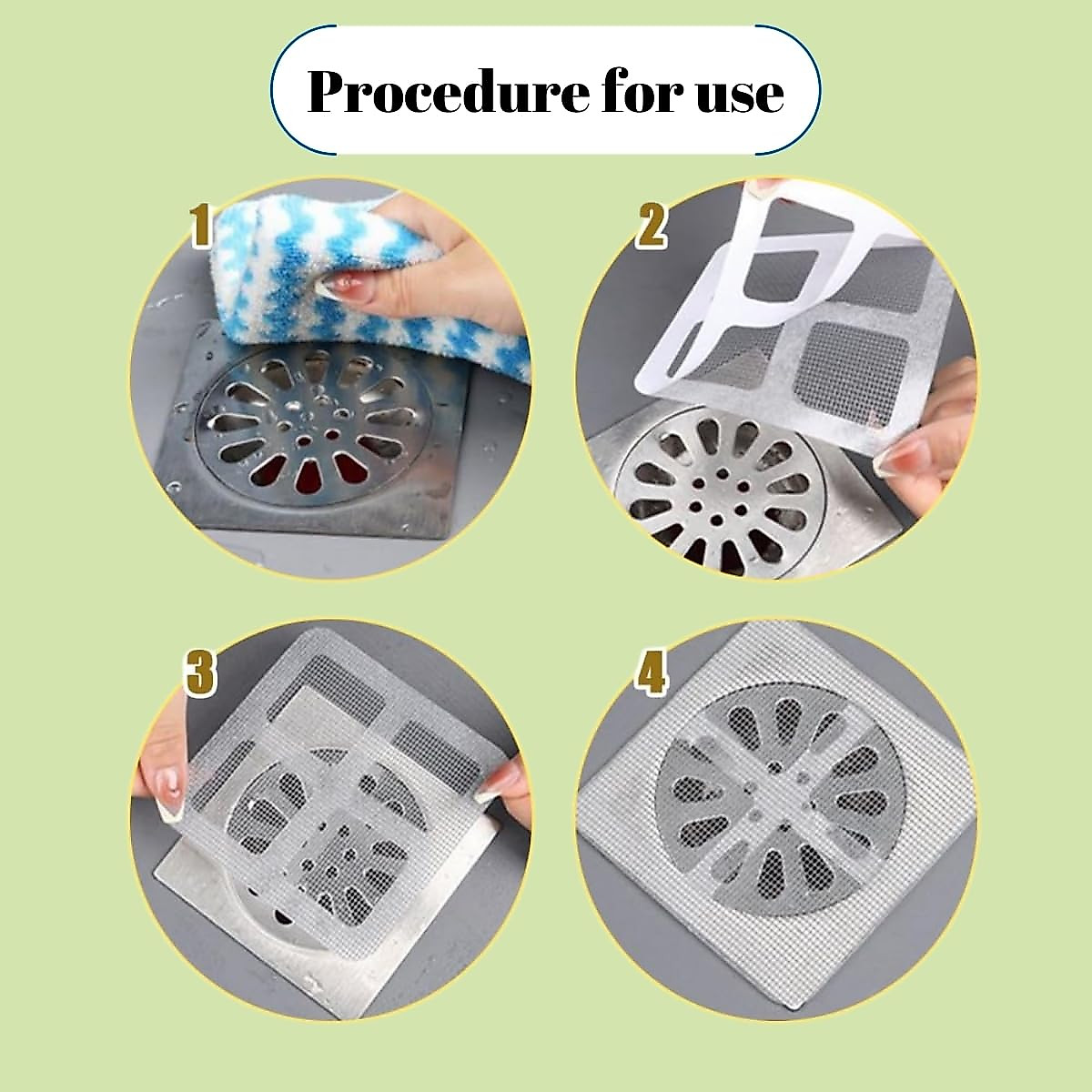 Procedure for use

1

2

3

4