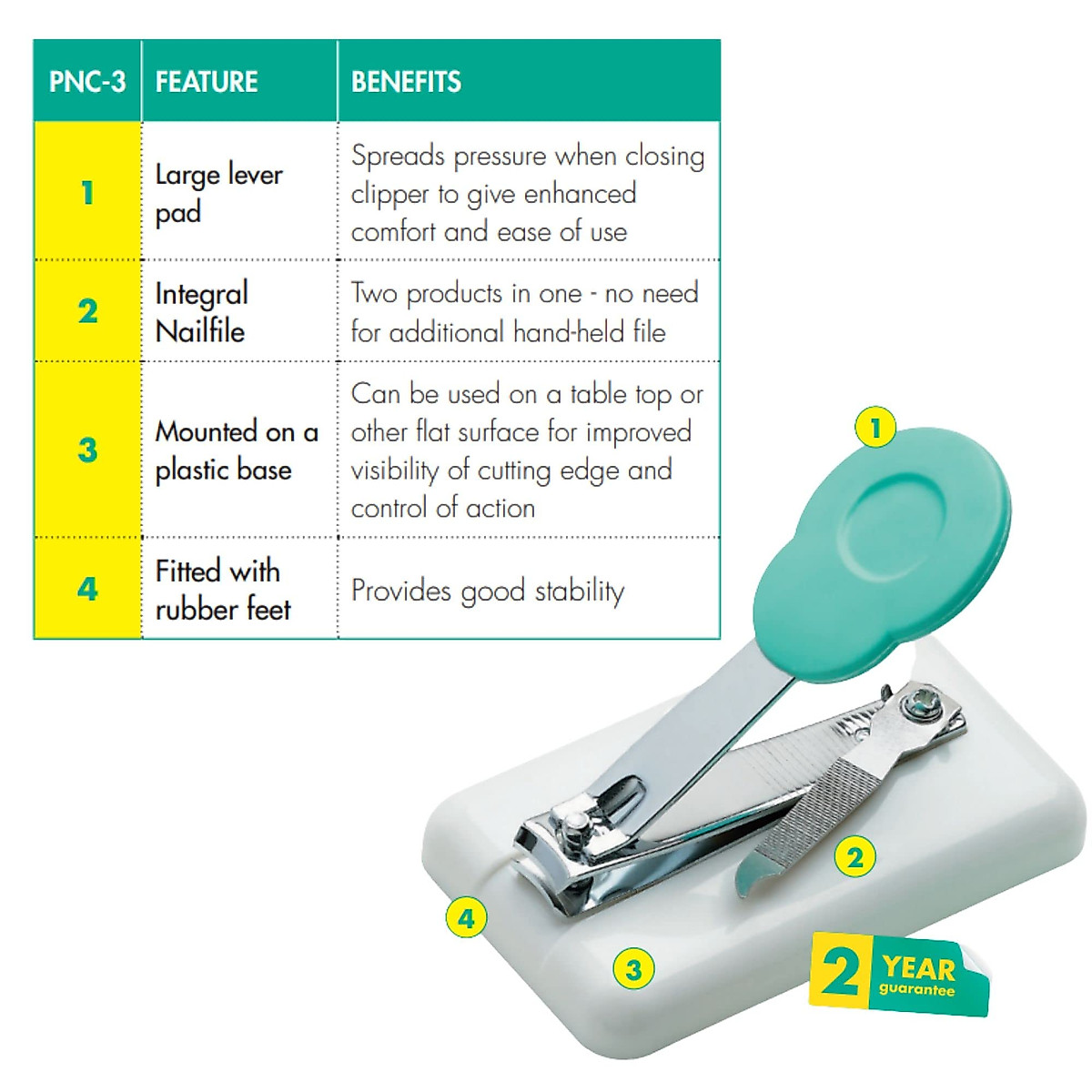 | PNC-3 | FEATURE | BENEFITS |
|---|---|---|
| 1 | Large lever pad | Spreads pressure when closing clipper to give enhanced comfort and ease of use |
| 2 | Integral Nailfile | Two products in one - no need for additional hand-held file |
| 3 | Mounted on a plastic base | Can be used on a table top or other flat surface for improved visibility of cutting edge and control of action |
| 4 | Fitted with rubber feet | Provides good stability |

1

2

4

3

2 YEAR guarantee