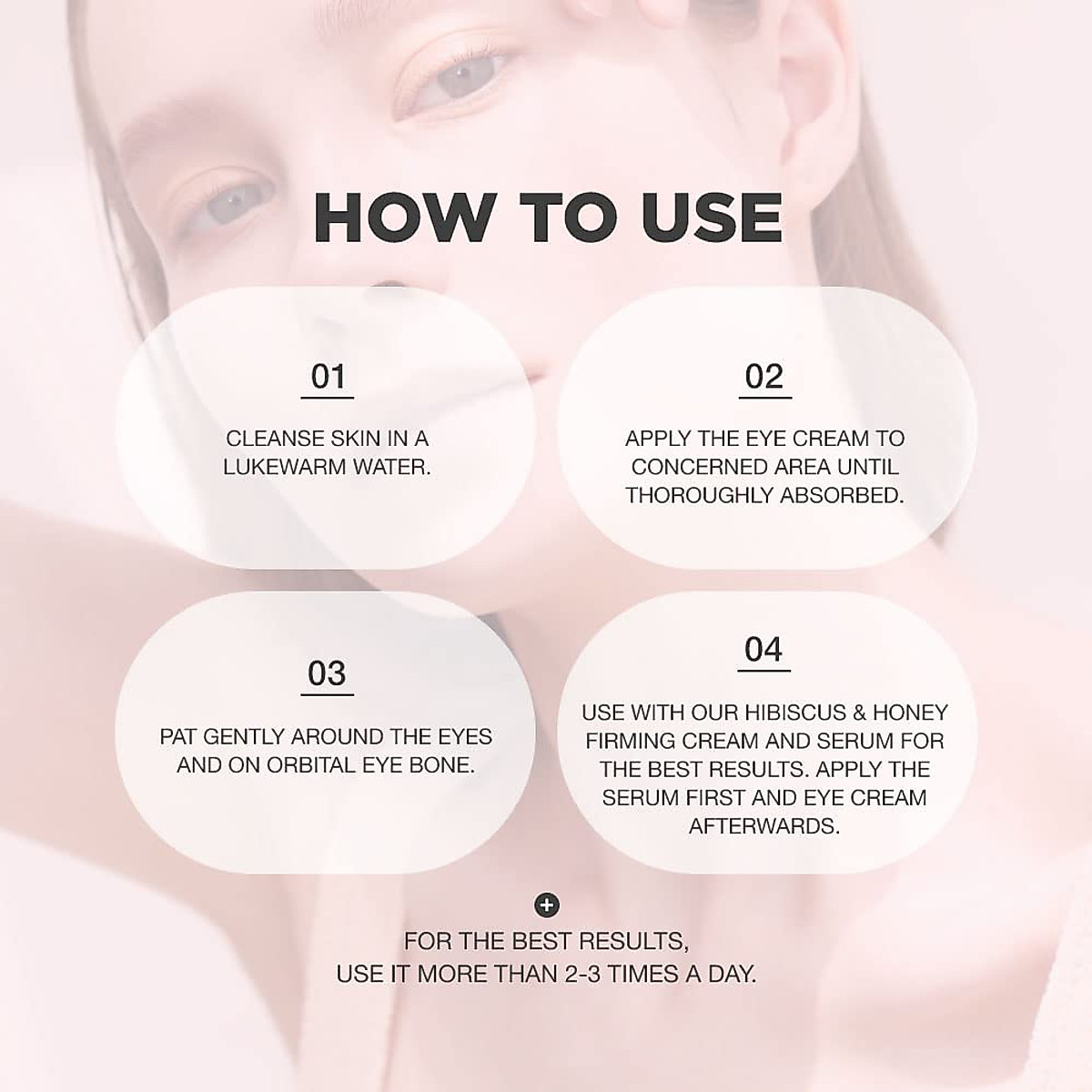 HOW TO USE

01

CLEANSE SKIN IN A LUKEWARM WATER.

02

APPLY THE EYE CREAM TO CONCERNED AREA UNTIL THOROUGHLY ABSORBED.

03

PAT GENTLY AROUND THE EYES AND ON ORBITAL EYE BONE.

04

USE WITH OUR HIBISCUS & HONEY FIRMING CREAM AND SERUM FOR THE BEST RESULTS. APPLY THE SERUM FIRST AND EYE CREAM AFTERWARDS.

+

FOR THE BEST RESULTS,
USE IT MORE THAN 2-3 TIMES A DAY.