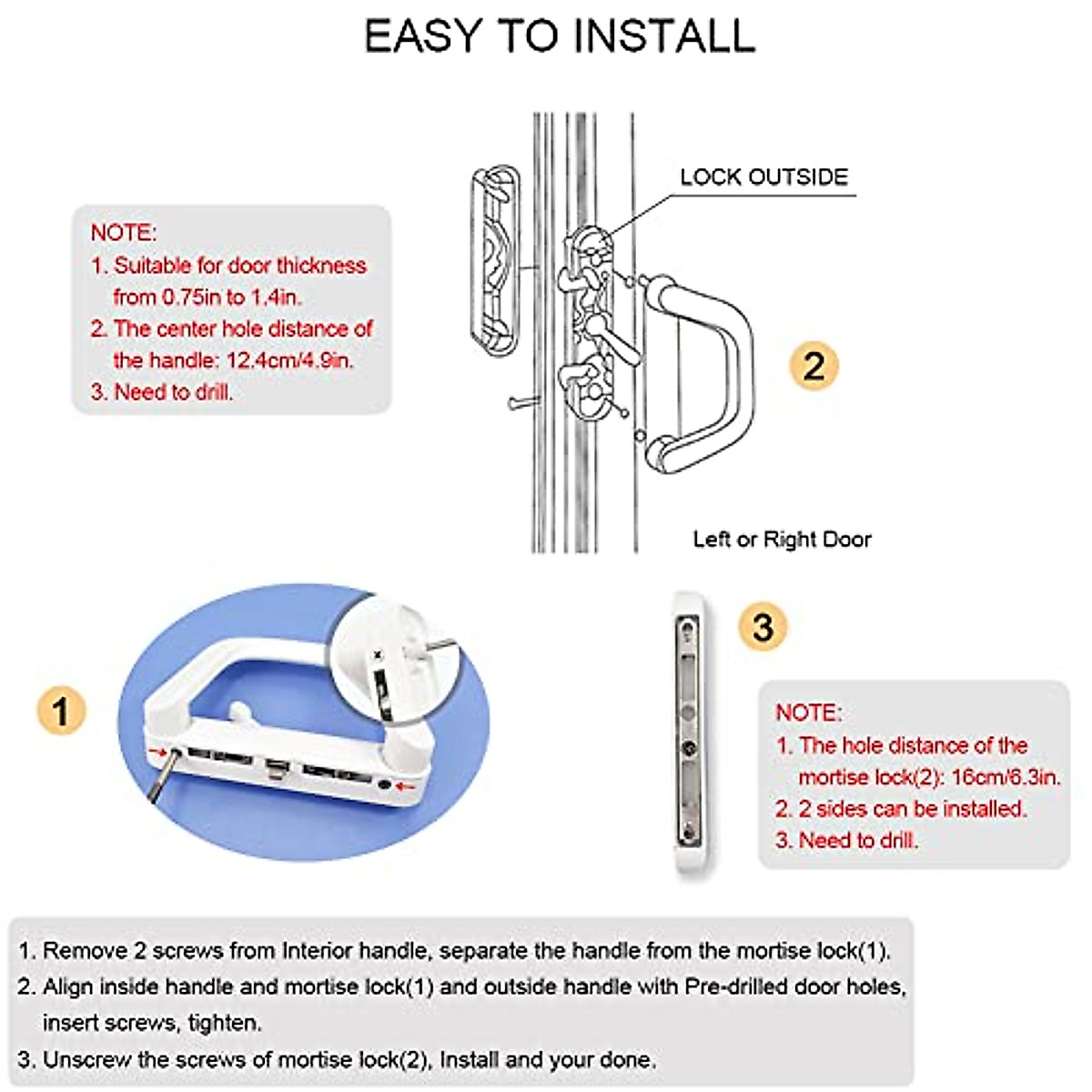 EASY TO INSTALL

NOTE:
1. Suitable for door thickness from 0.75in to 1.4in.
2. The center hole distance of the handle: 12.4cm/4.9in.
3. Need to drill.

LOCK OUTSIDE

2

Left or Right Door

1

3

NOTE:
1. The hole distance of the mortise lock(2): 16cm/6.3in.
2. 2 sides can be installed.
3. Need to drill.

1. Remove 2 screws from Interior handle, separate the handle from the mortise lock(1).
2. Align inside handle and mortise lock(1) and outside handle with Pre-drilled door holes, insert screws, tighten.
3. Unscrew the screws of mortise lock(2), Install and your done.