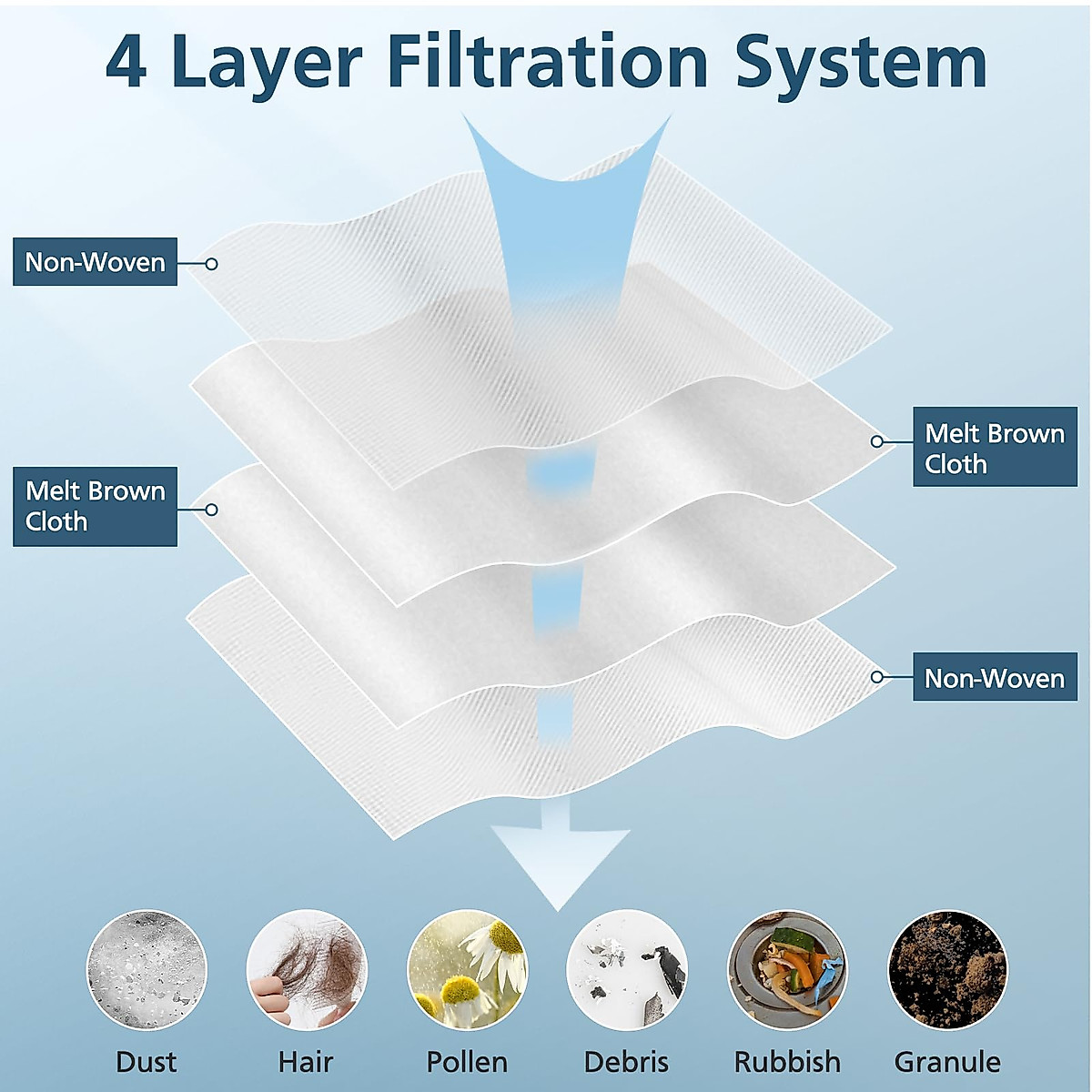 4 Layer Filtration System

Non-Woven

Melt Brown Cloth

Melt Brown Cloth

Non-Woven

Dust Hair Pollen Debris Rubbish Granule