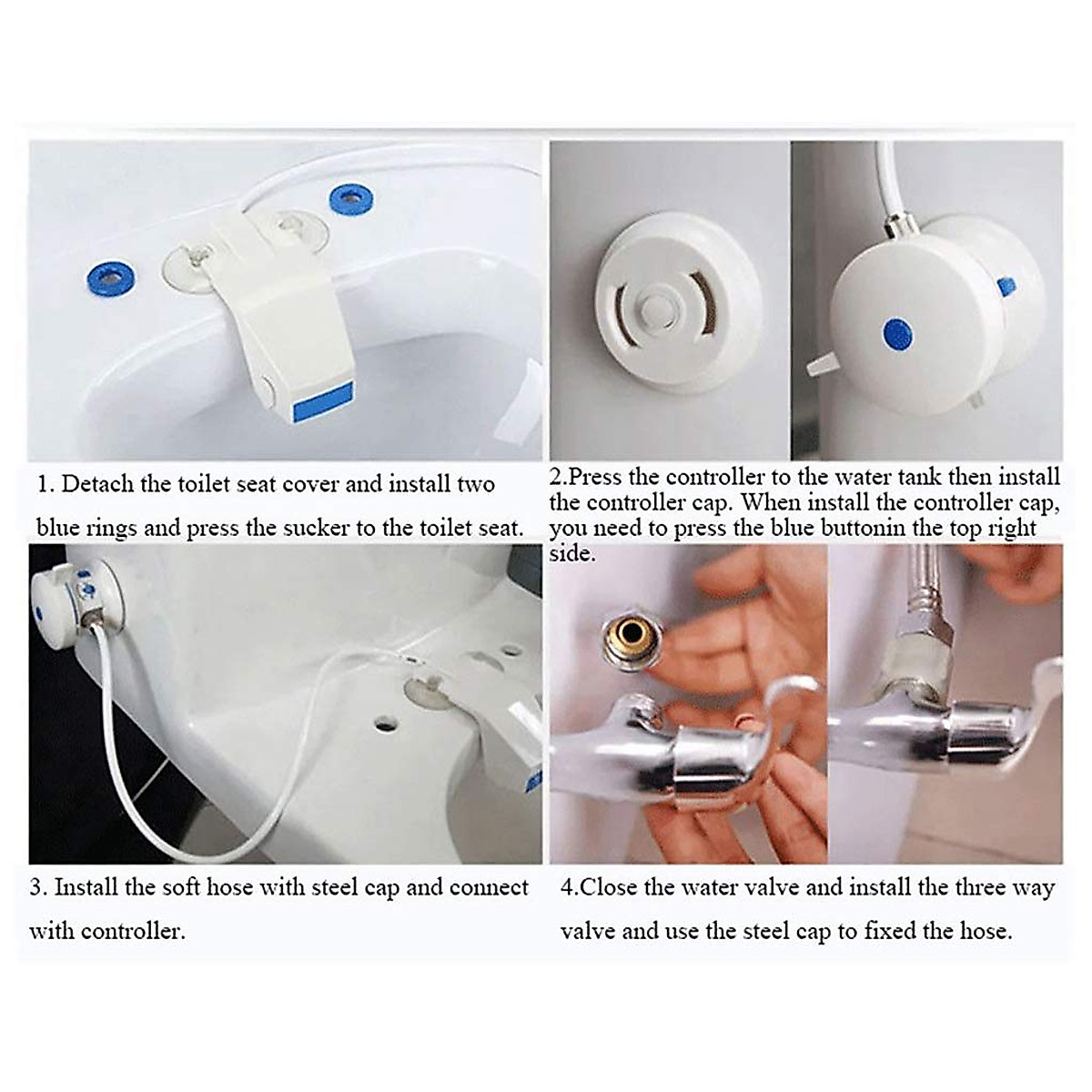 1. Detach the toilet seat cover and install two blue rings and press the sucker to the toilet seat.

2.Press the controller to the water tank then install the controller cap. When install the controller cap, you need to press the blue buttonin the top right side.

3. Install the soft hose with steel cap and connect with controller.

4.Close the water valve and install the three way valve and use the steel cap to fixed the hose.