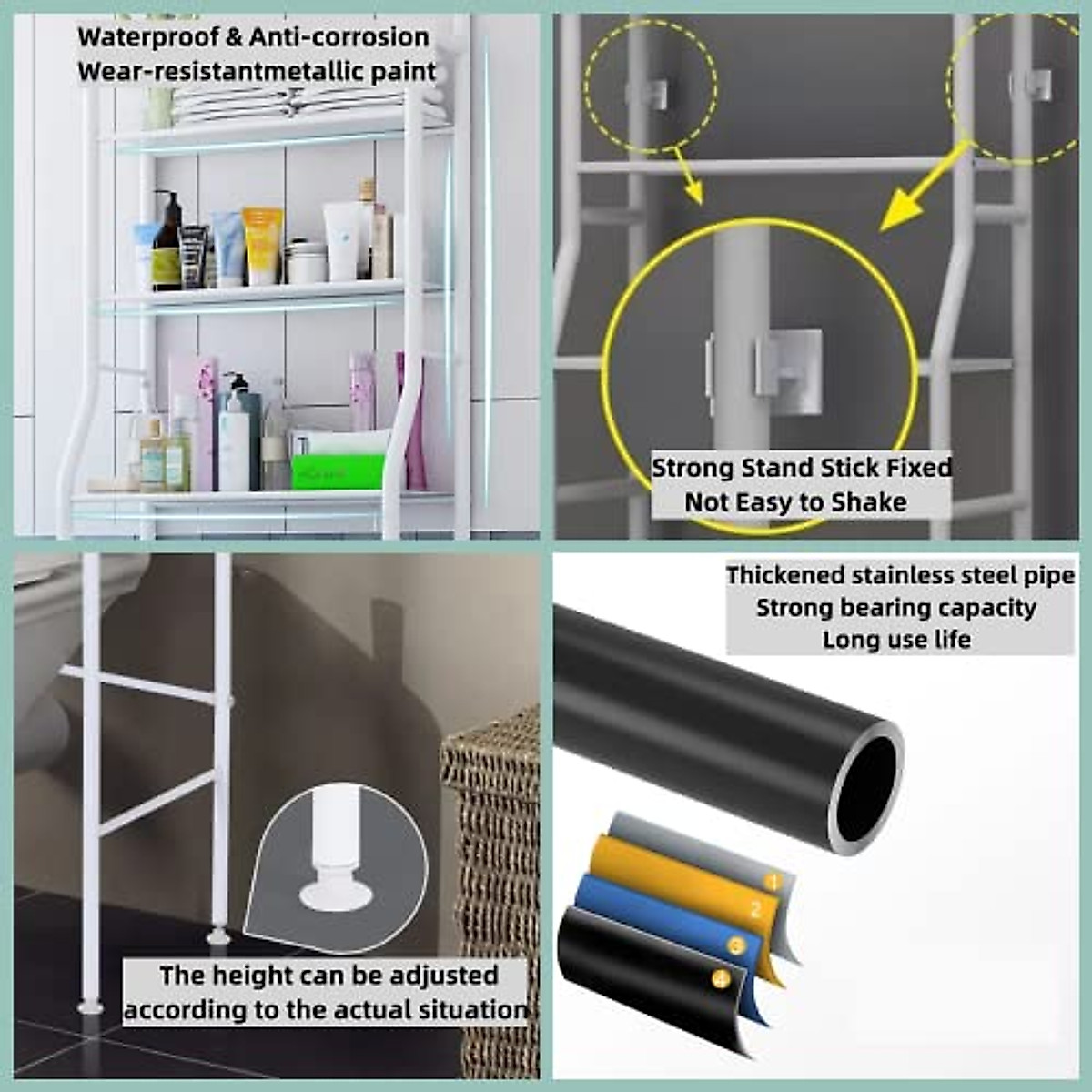 Waterproof & Anti-corrosion
Wear-resistantmetallic paint

Strong Stand Stick Fixed
Not Easy to Shake

The height can be adjusted
according to the actual situation

Thickened stainless steel pipe
Strong bearing capacity
Long use life

1
2
3
4