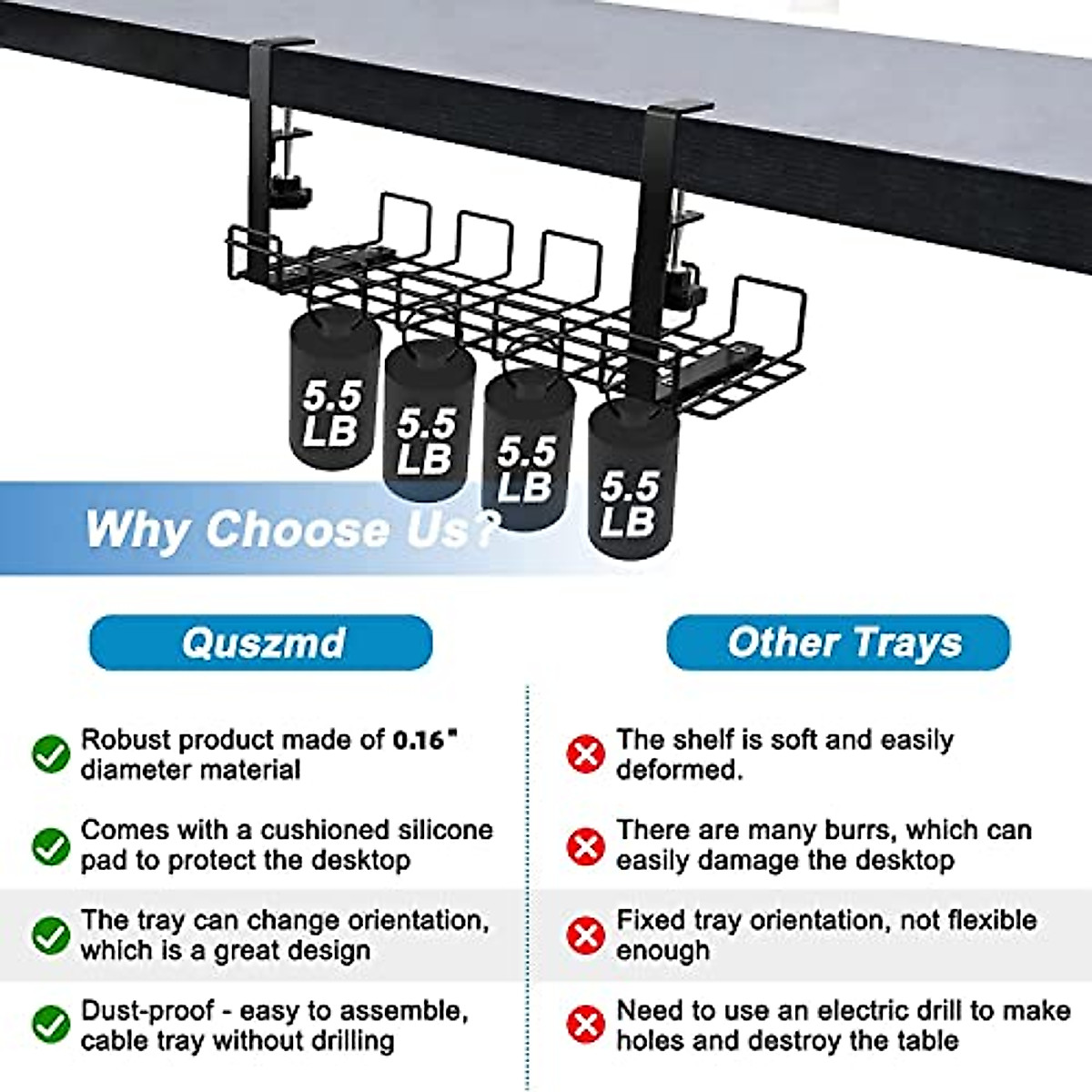 5.5 LB

5.5 LB

5.5 LB

5.5 LB

Why Choose Us?

Quszmd

Robust product made of 0.16" diameter material

Comes with a cushioned silicone pad to protect the desktop

The tray can change orientation, which is a great design

Dust-proof - easy to assemble, cable tray without drilling

Other Trays

The shelf is soft and easily deformed.

There are many burrs, which can easily damage the desktop

Fixed tray orientation, not flexible enough

Need to use an electric drill to make holes and destroy the table