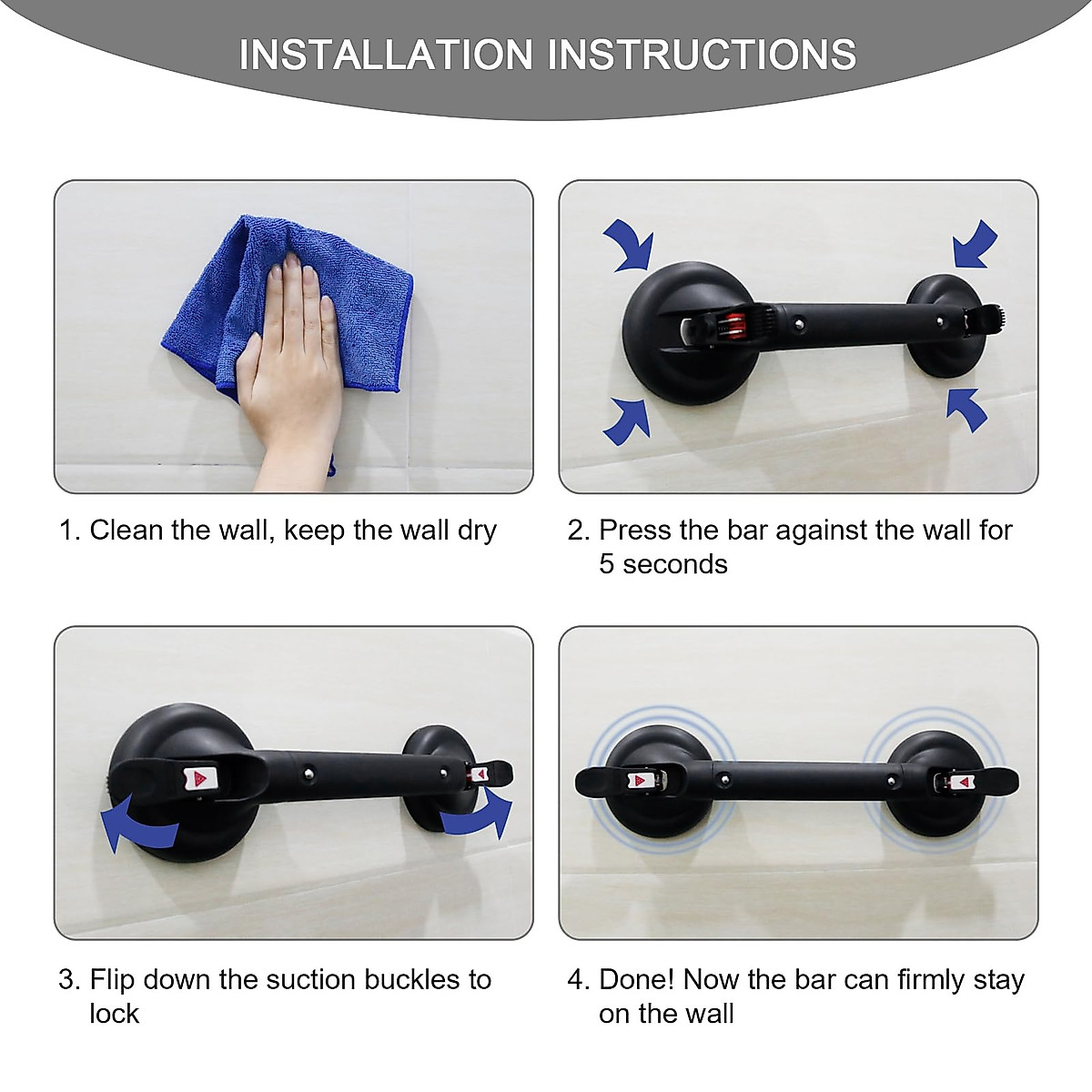 INSTALLATION INSTRUCTIONS

1. Clean the wall, keep the wall dry

2. Press the bar against the wall for 5 seconds

3. Flip down the suction buckles to lock

4. Done! Now the bar can firmly stay on the wall