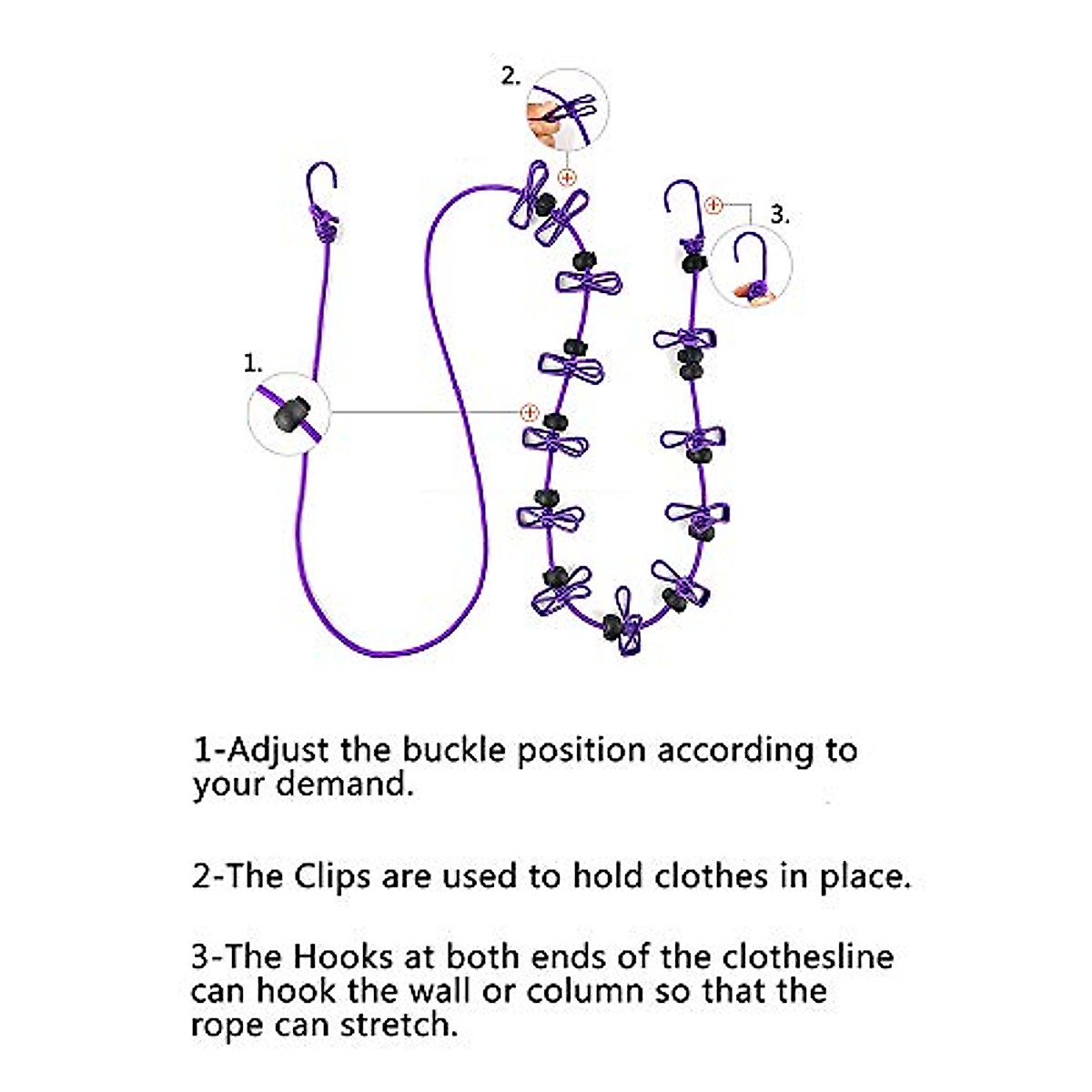 2.

3.

1.

1-Adjust the buckle position according to your demand.

2-The Clips are used to hold clothes in place.

3-The Hooks at both ends of the clothesline can hook the wall or column so that the rope can stretch.